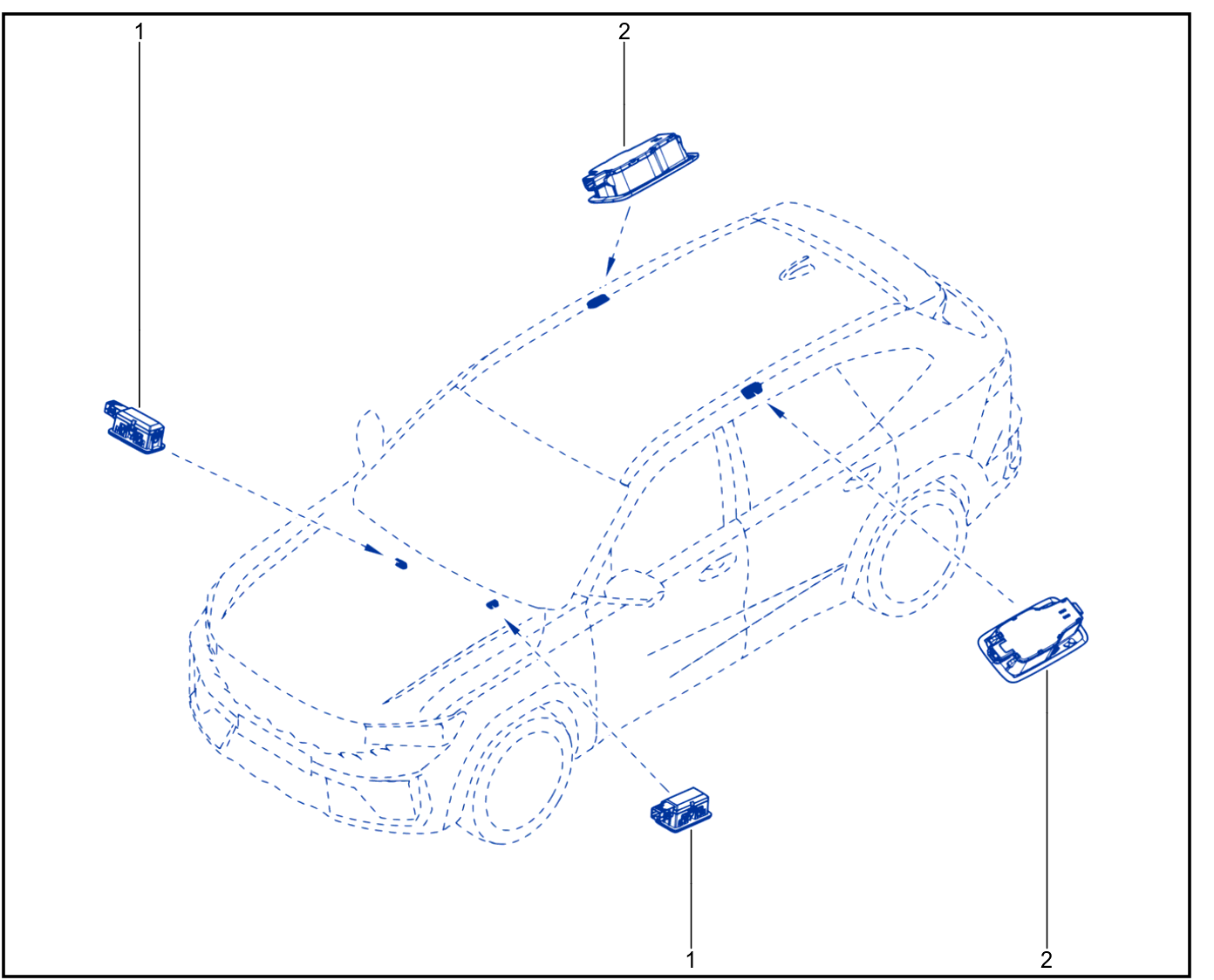 1

2

1

2