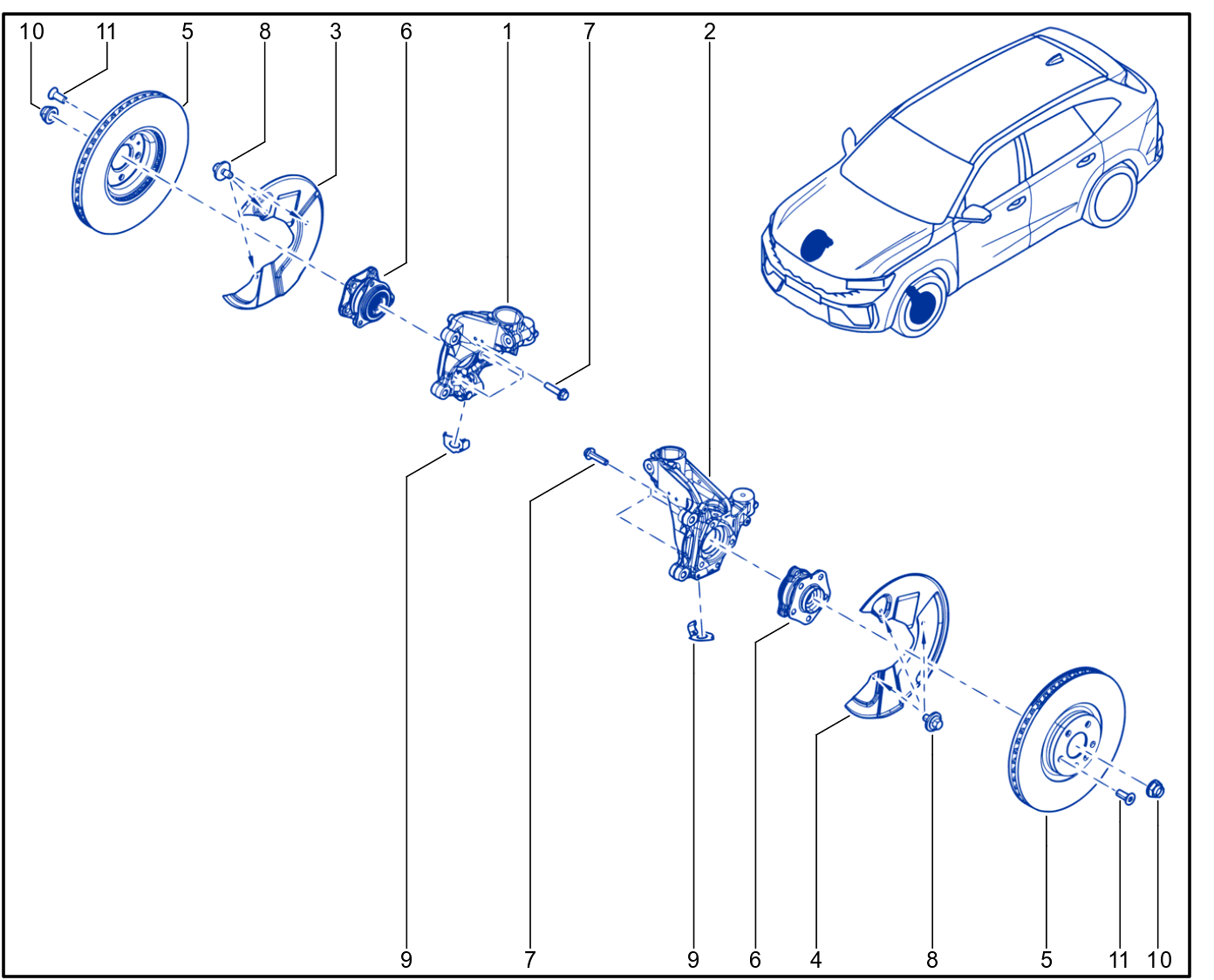 10 11 5 8 3 6 1 7 2

9 7 9 6 4 8 5 11 10