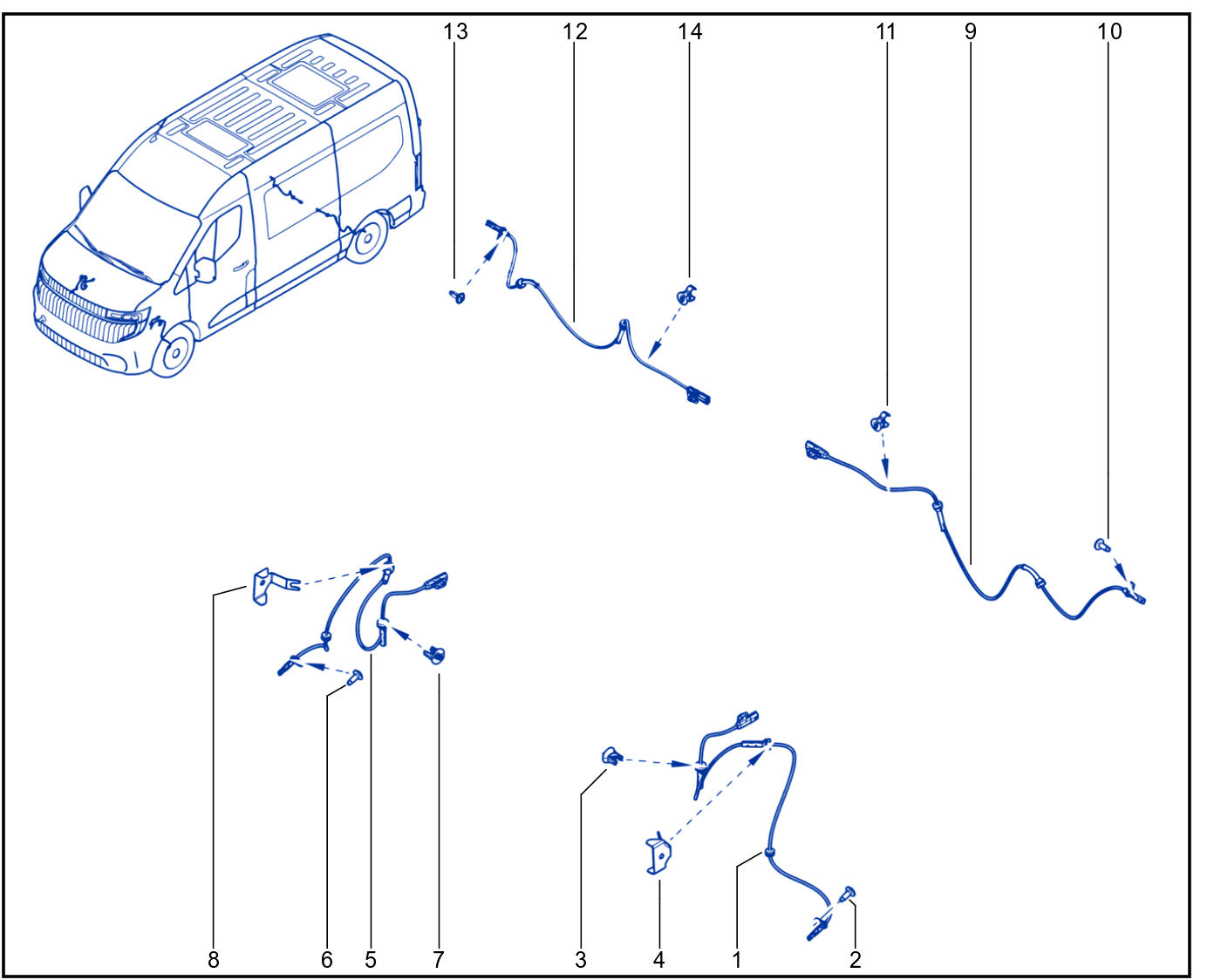 13 12 14 11 9 10

8 6 5 7 3 4 1 2