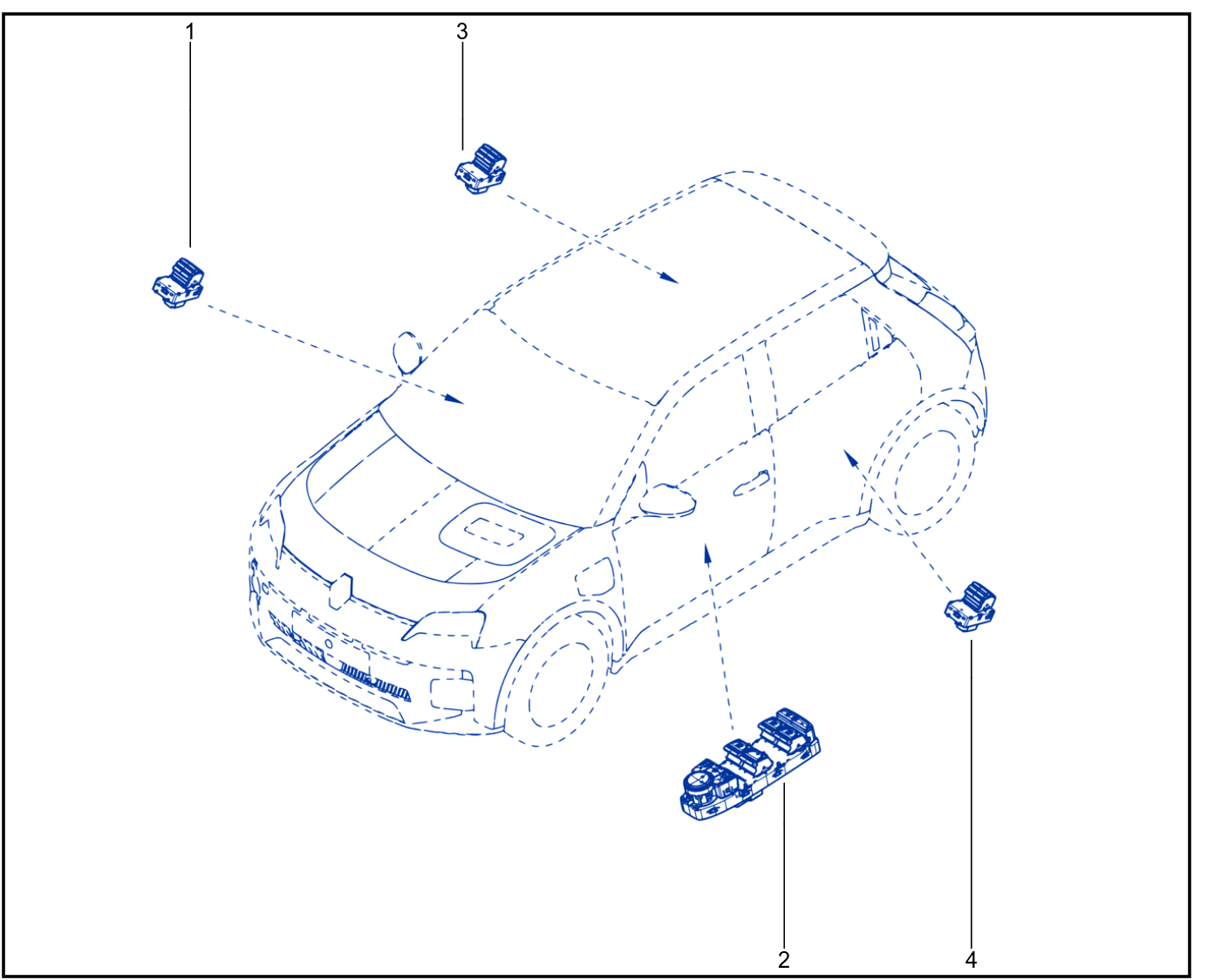 1
3
2
4