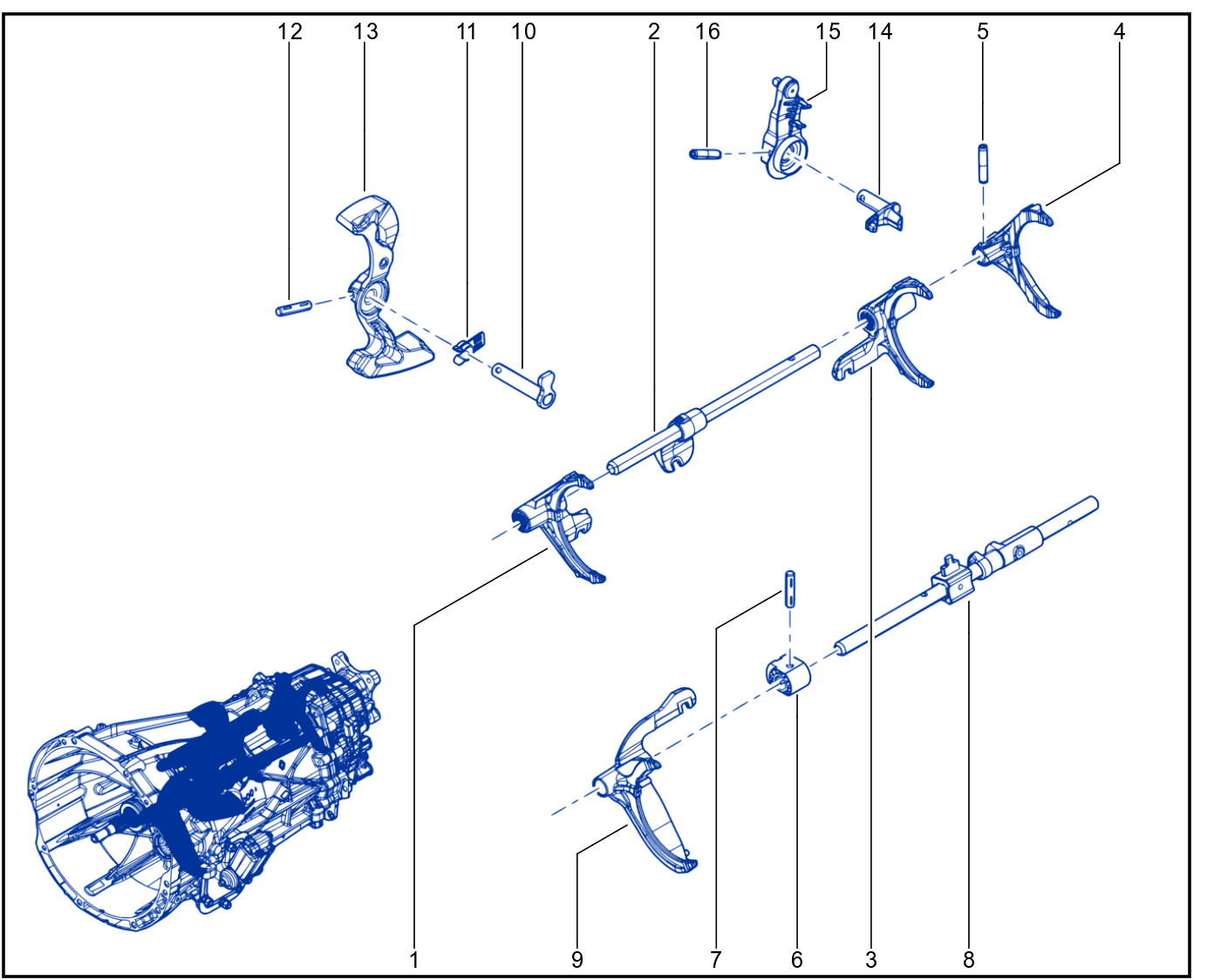 12 13 11 10 2 16 15 14 5 4

1 9 7 6 3 8