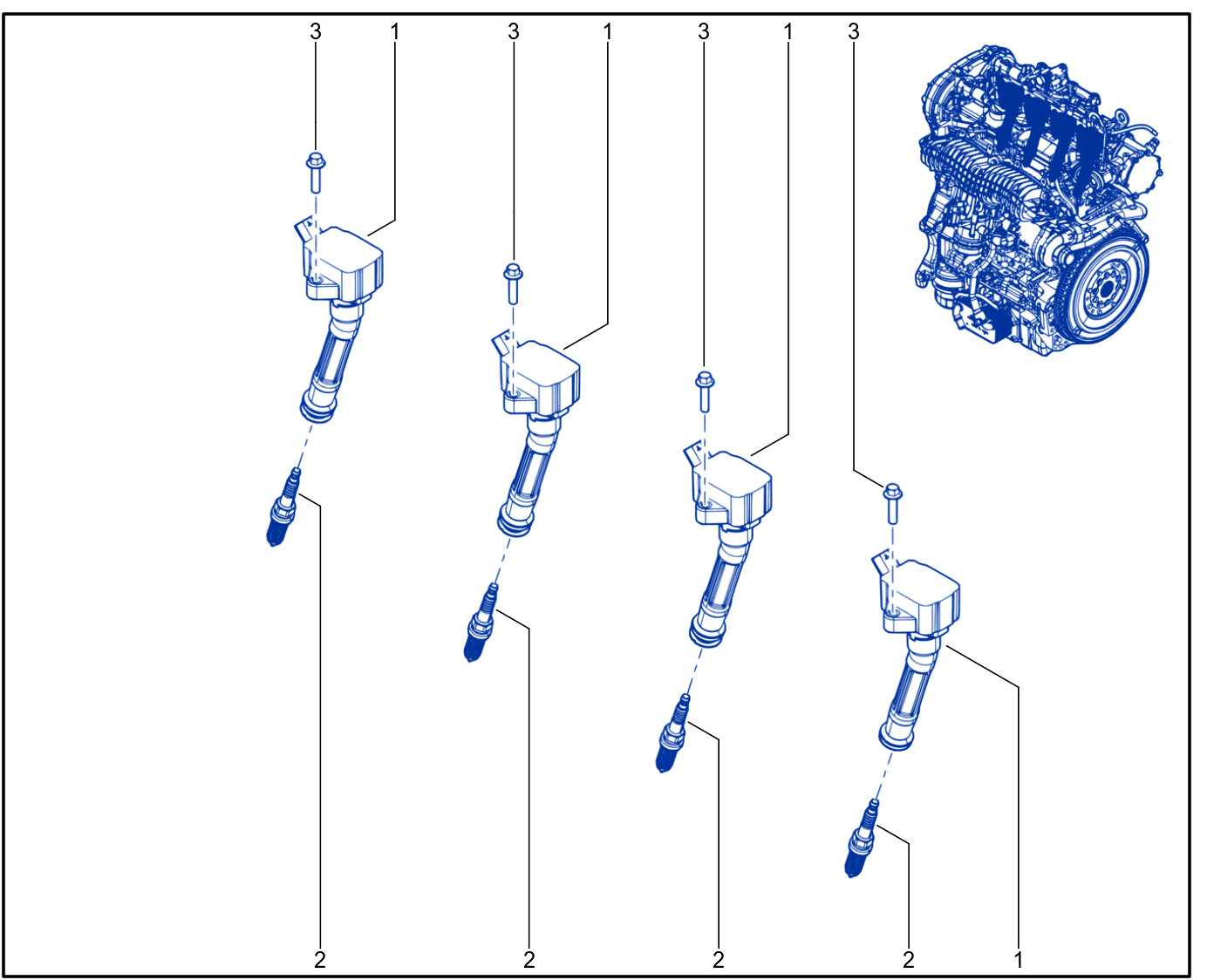 3 1 3 1 3 1 3

2 2 2 2 1