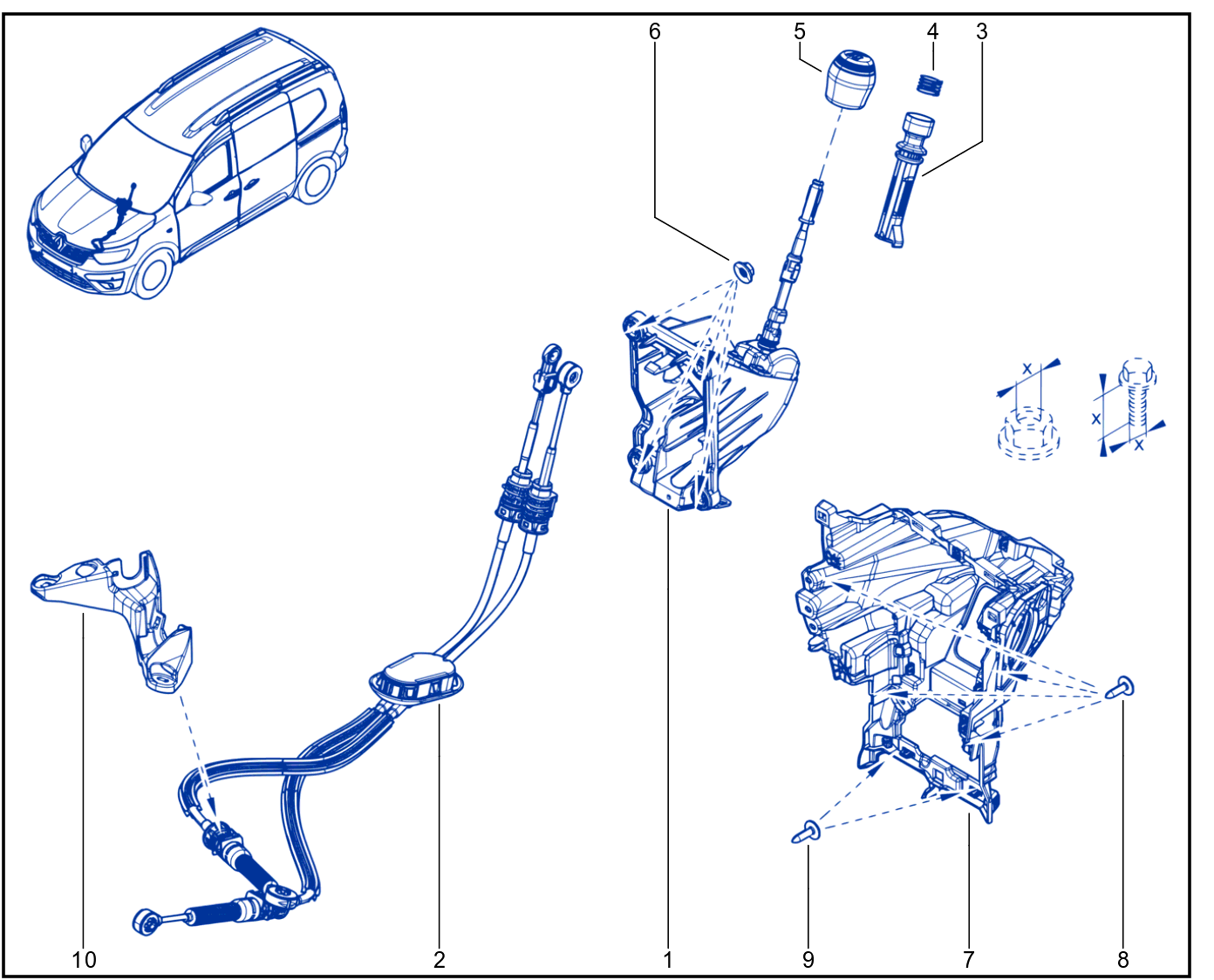 6
5
4
3
x
x
x
10
2
1
9
7
8