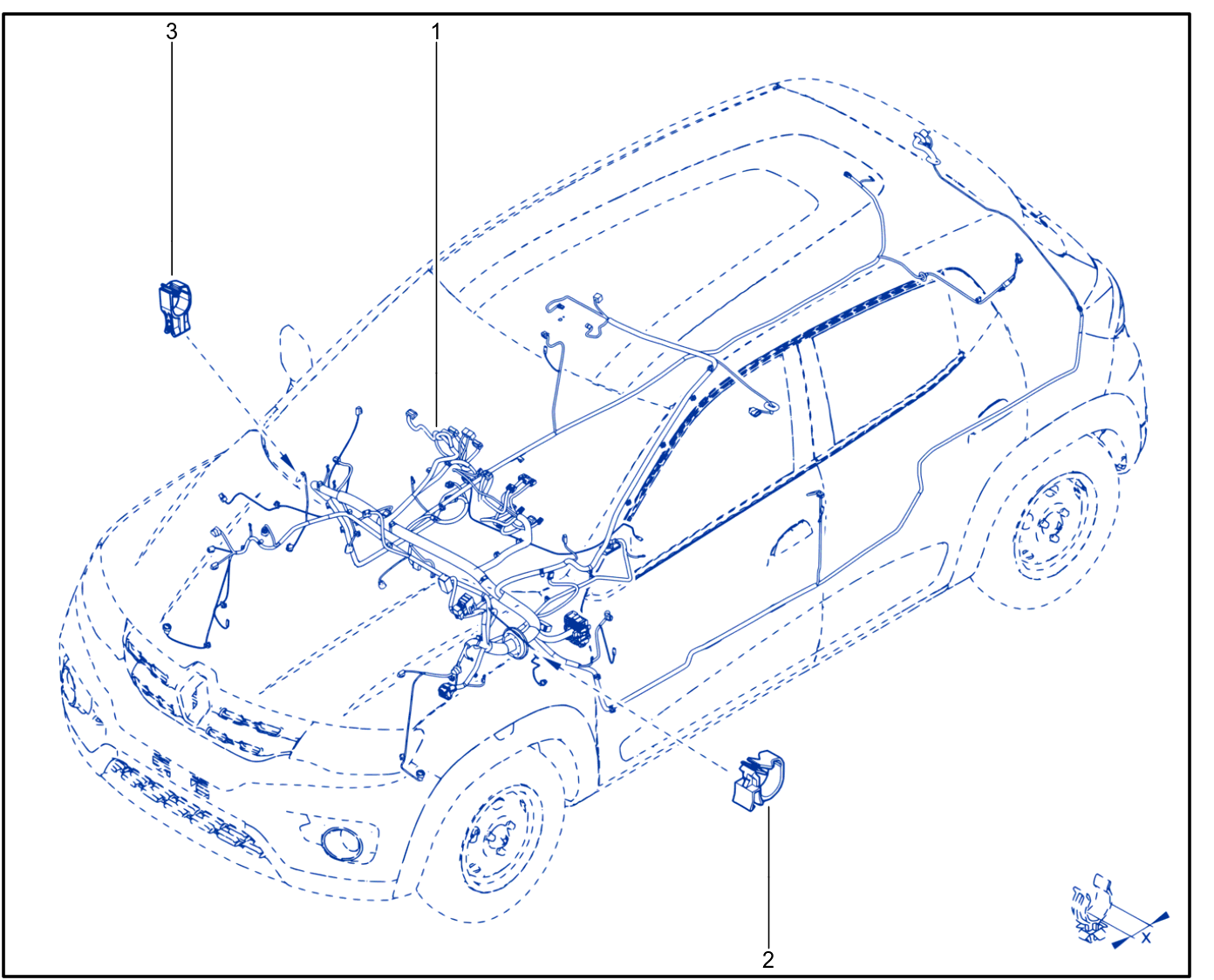 3
1
2
X