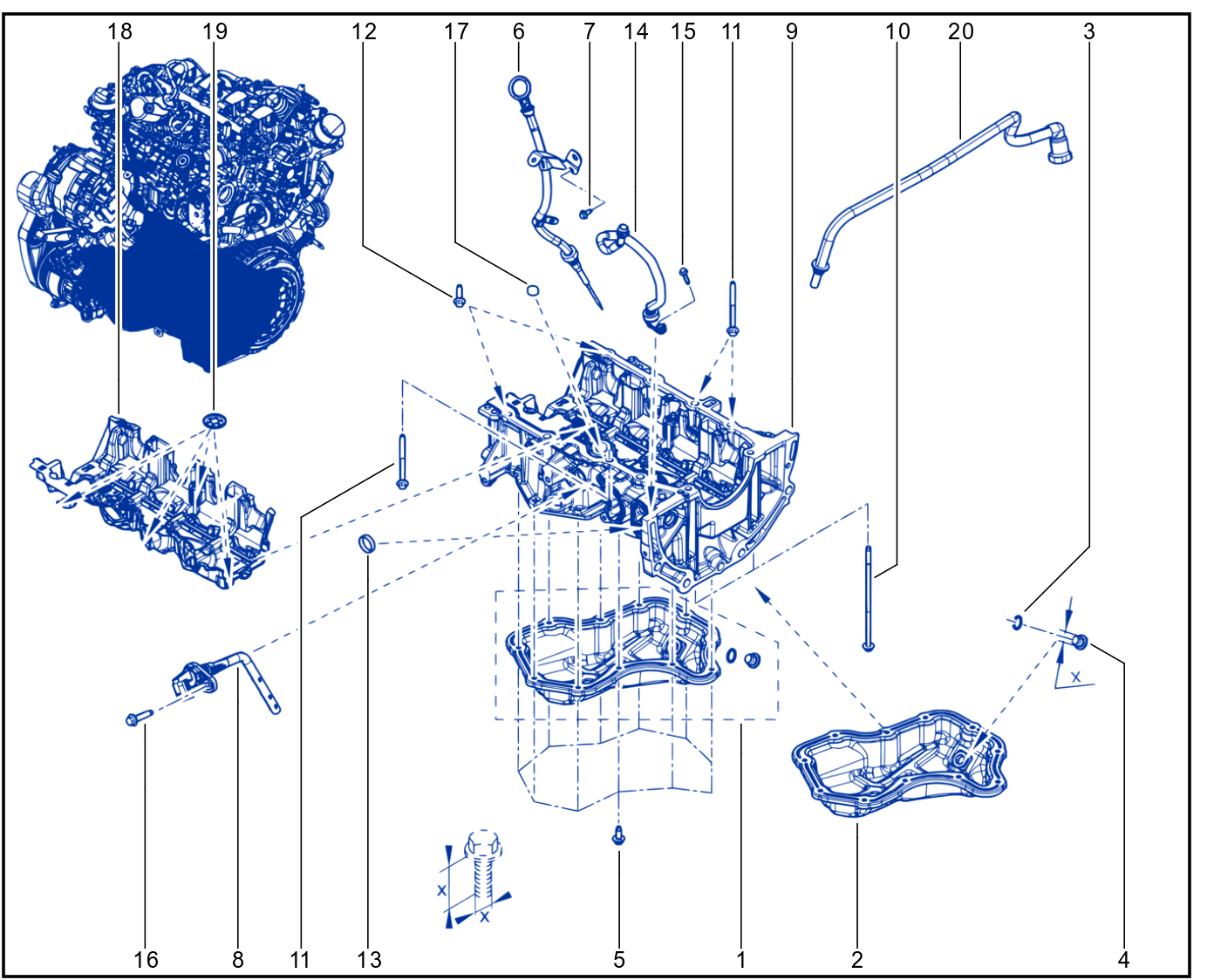 18 19 12 17 6 7 14 15 11 9 10 20 3

X

X X

16 8 11 13 5 1 2 4