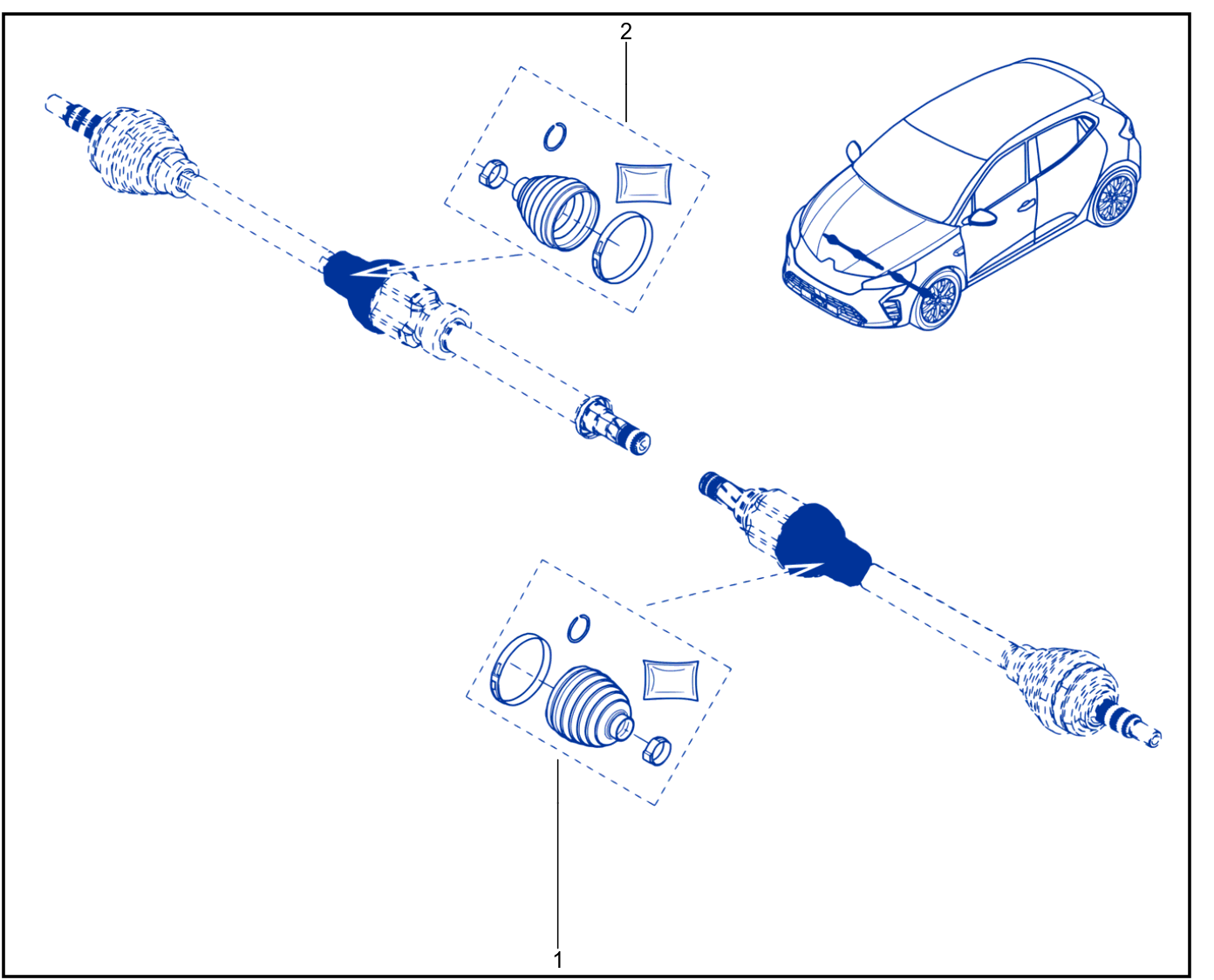 2

1