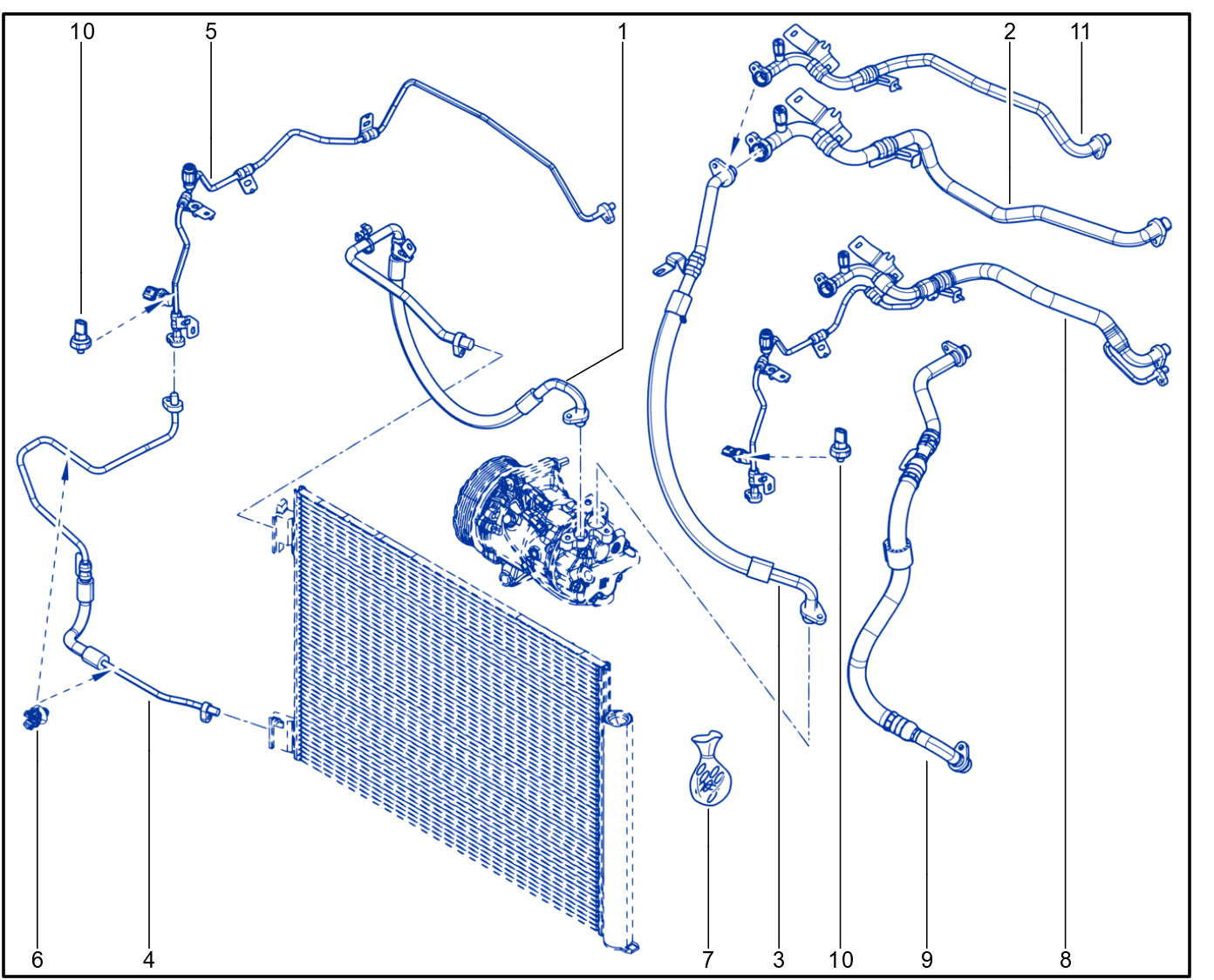 10
5
1
2
11
6
4
7
3
10
9
8