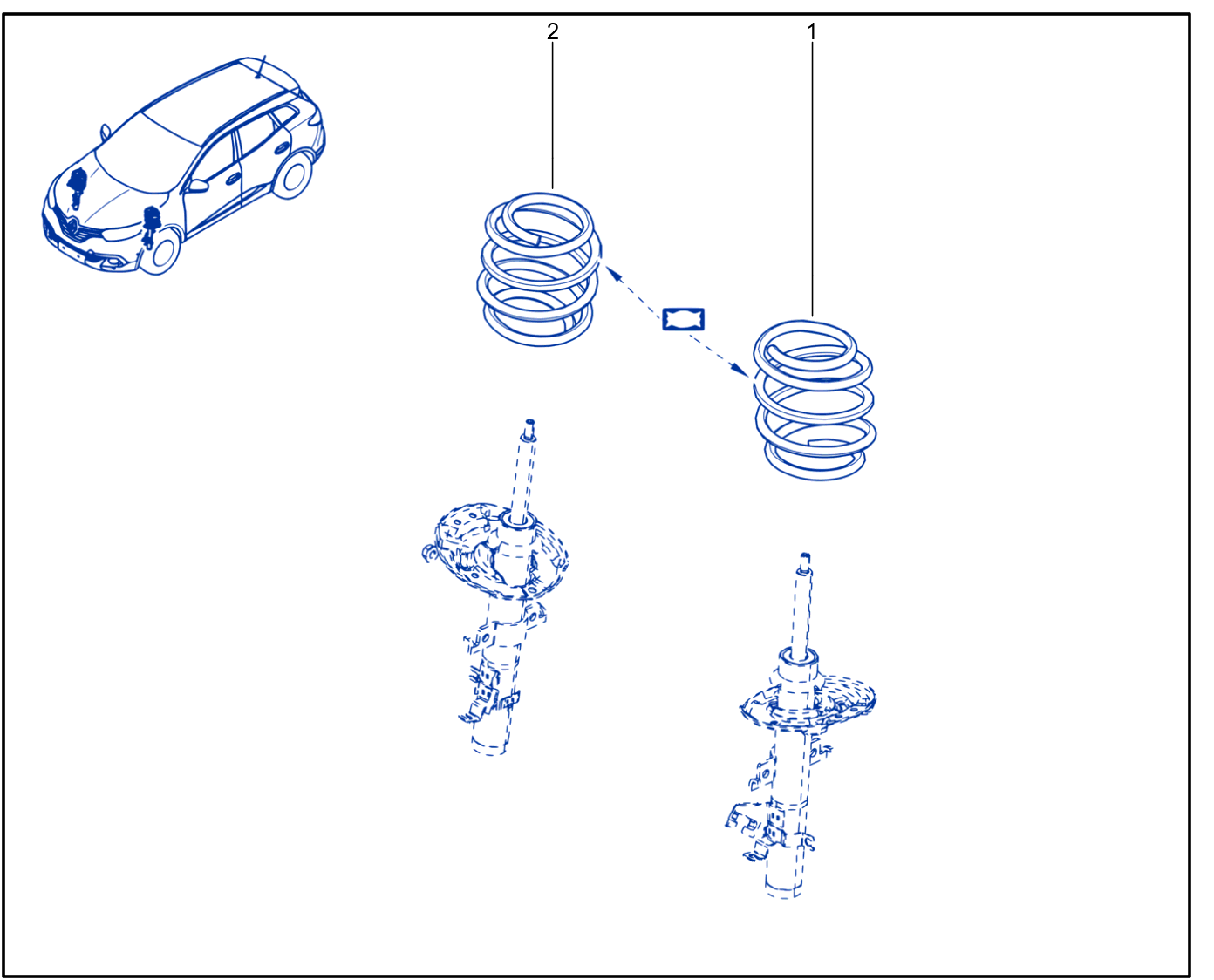 2

1