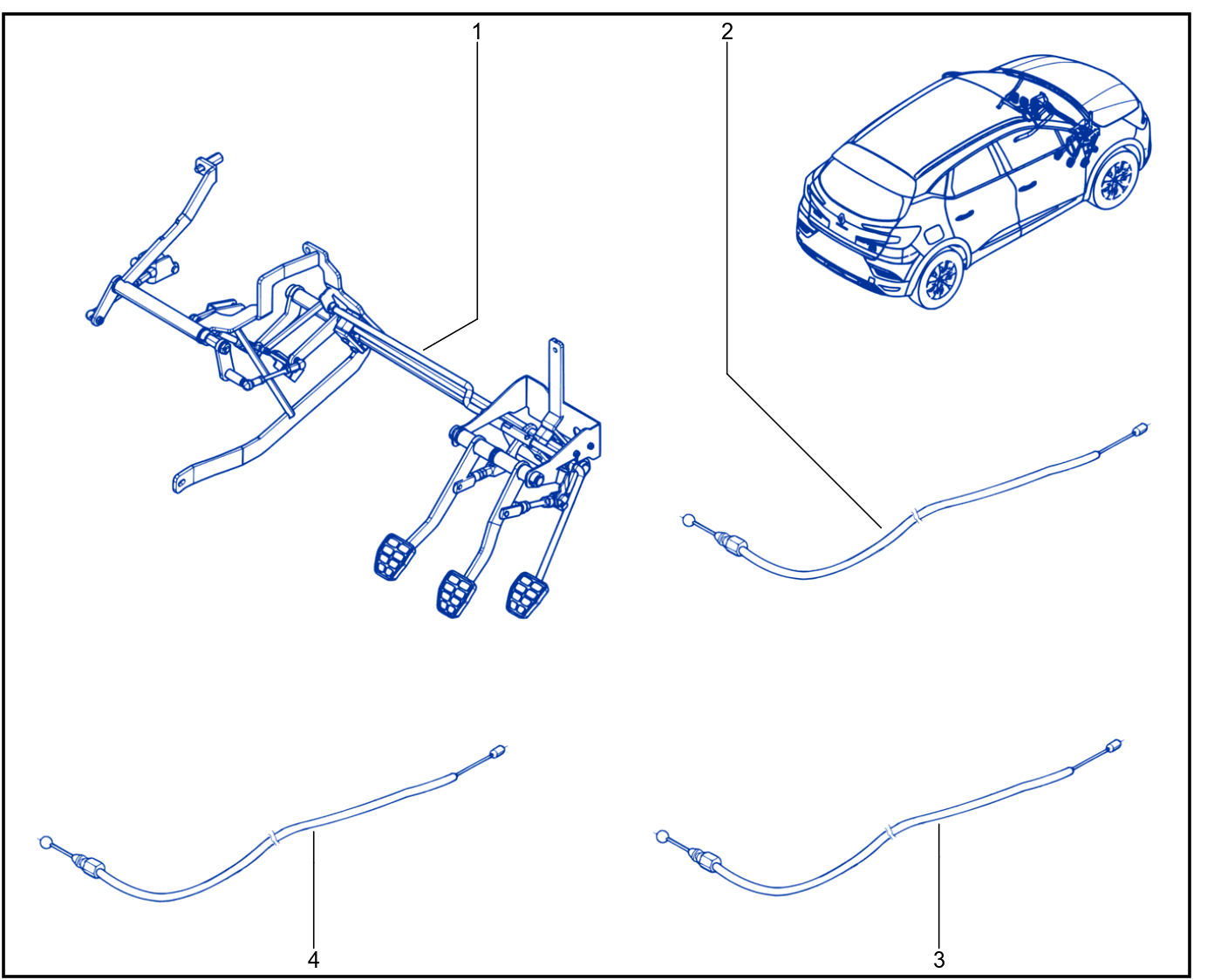 1
2
4
3