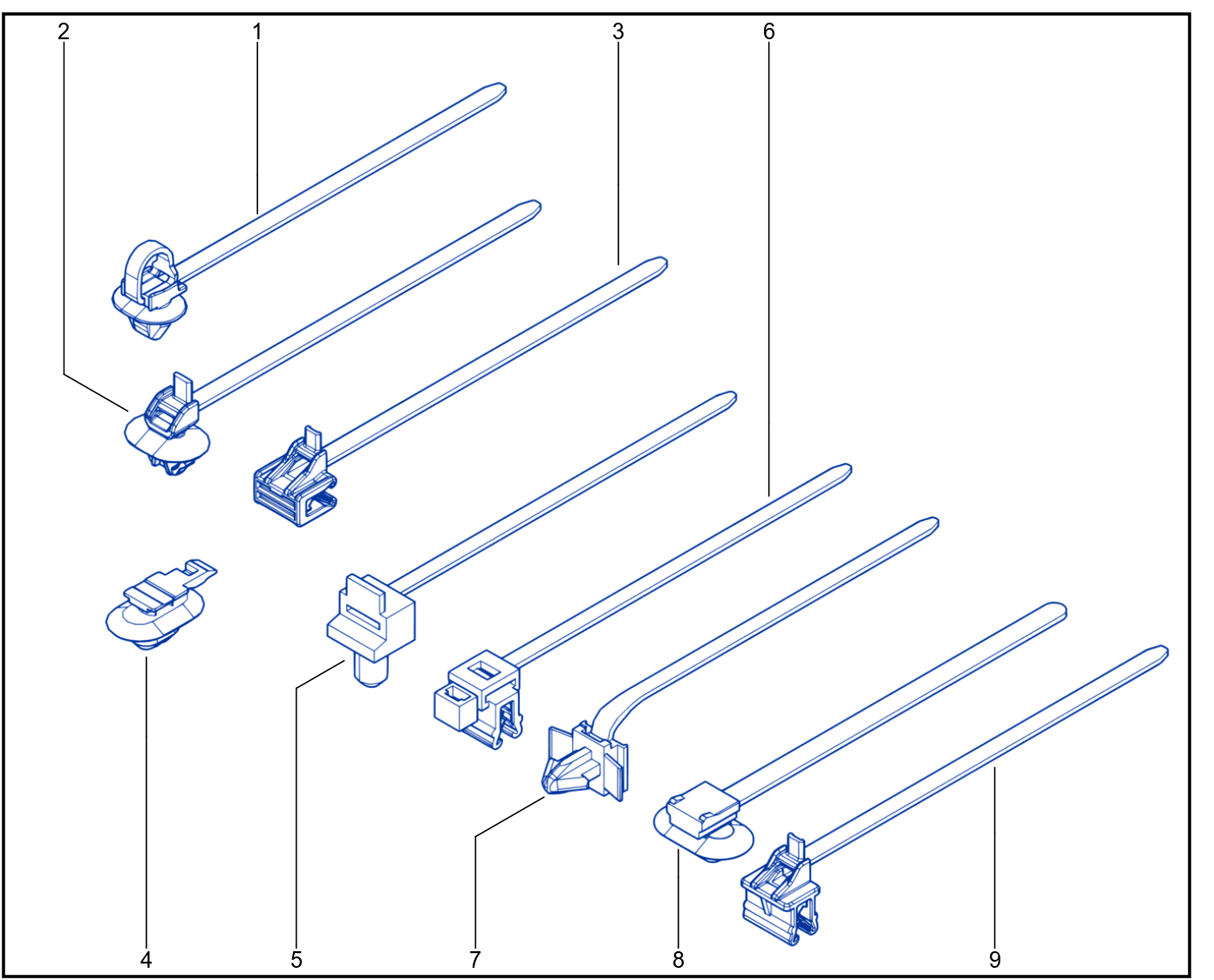 2
1
3
6
4
5
7
8
9