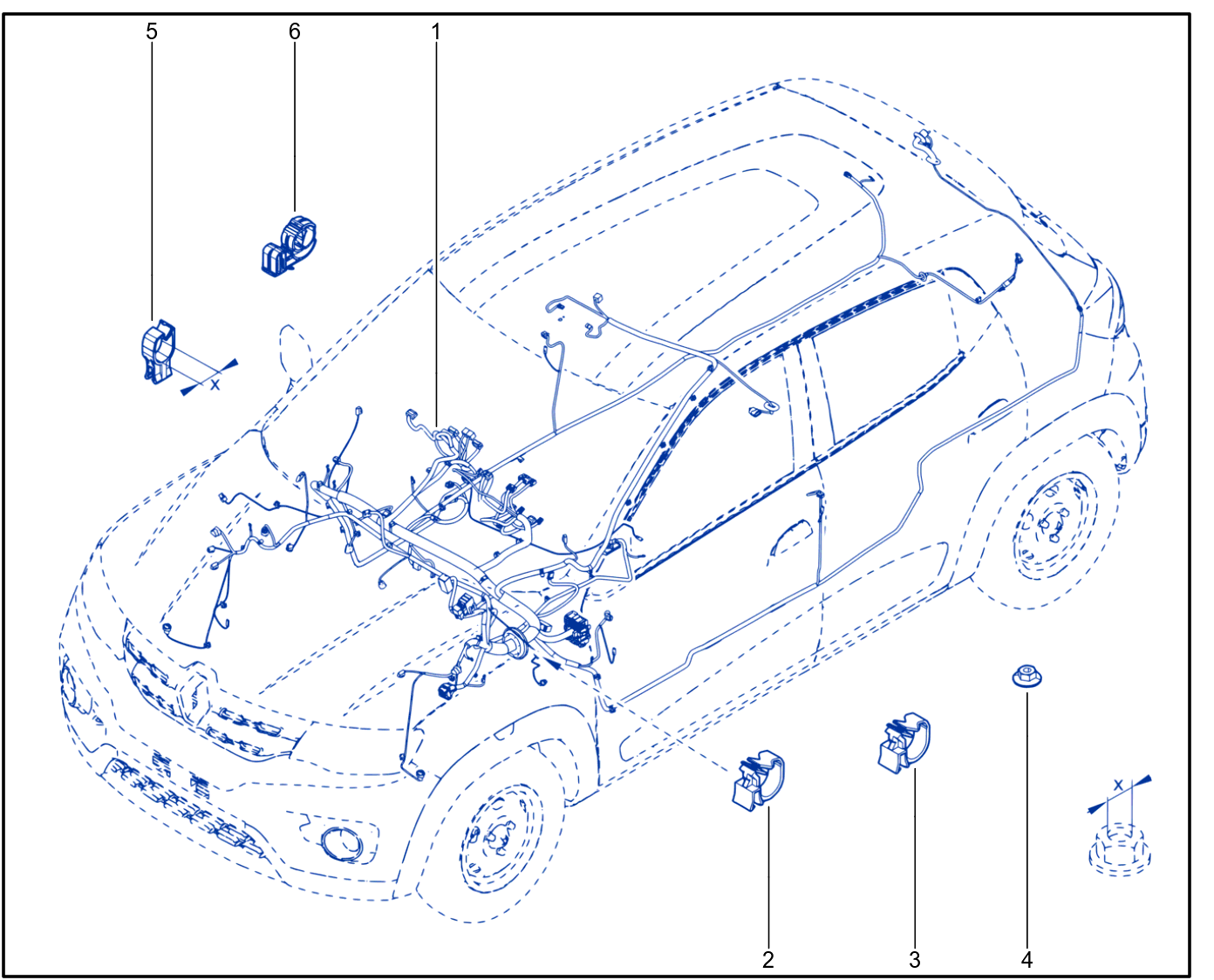 5
6
1
X
X
2
3
4