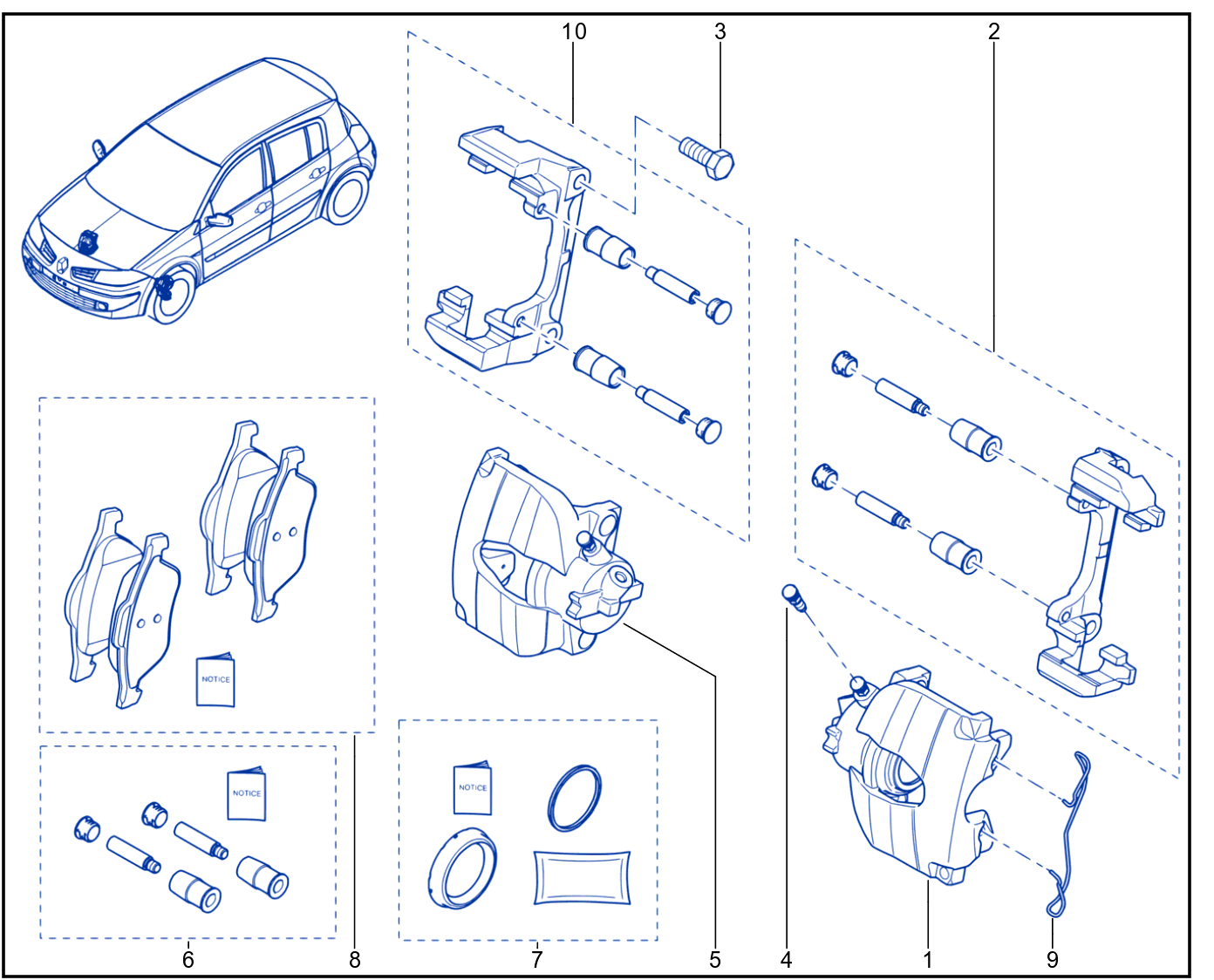 10
3
2
NOTICE
NOTICE
NOTICE
6
8
7
5
4
1
9