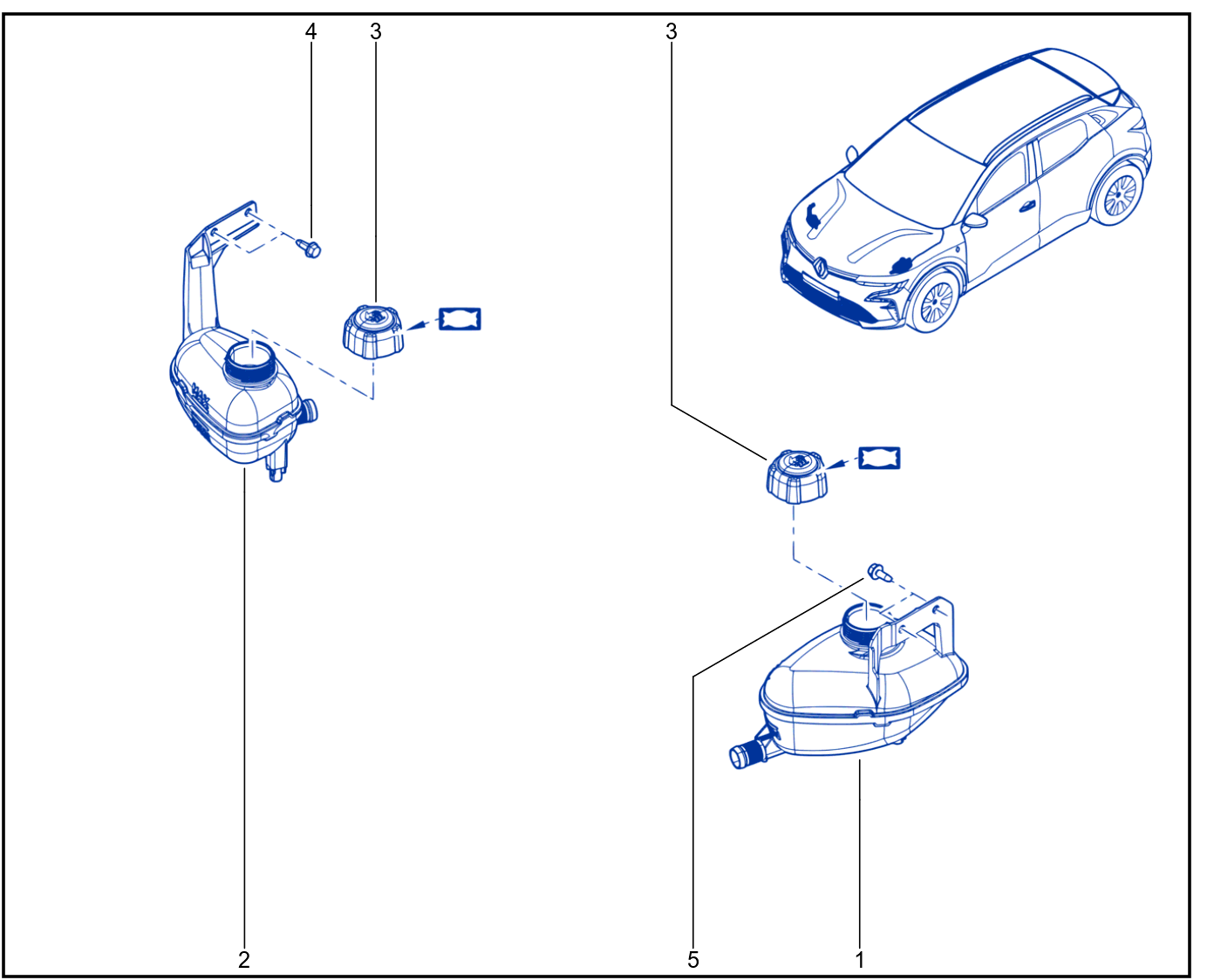 4
3
3
2
5
1