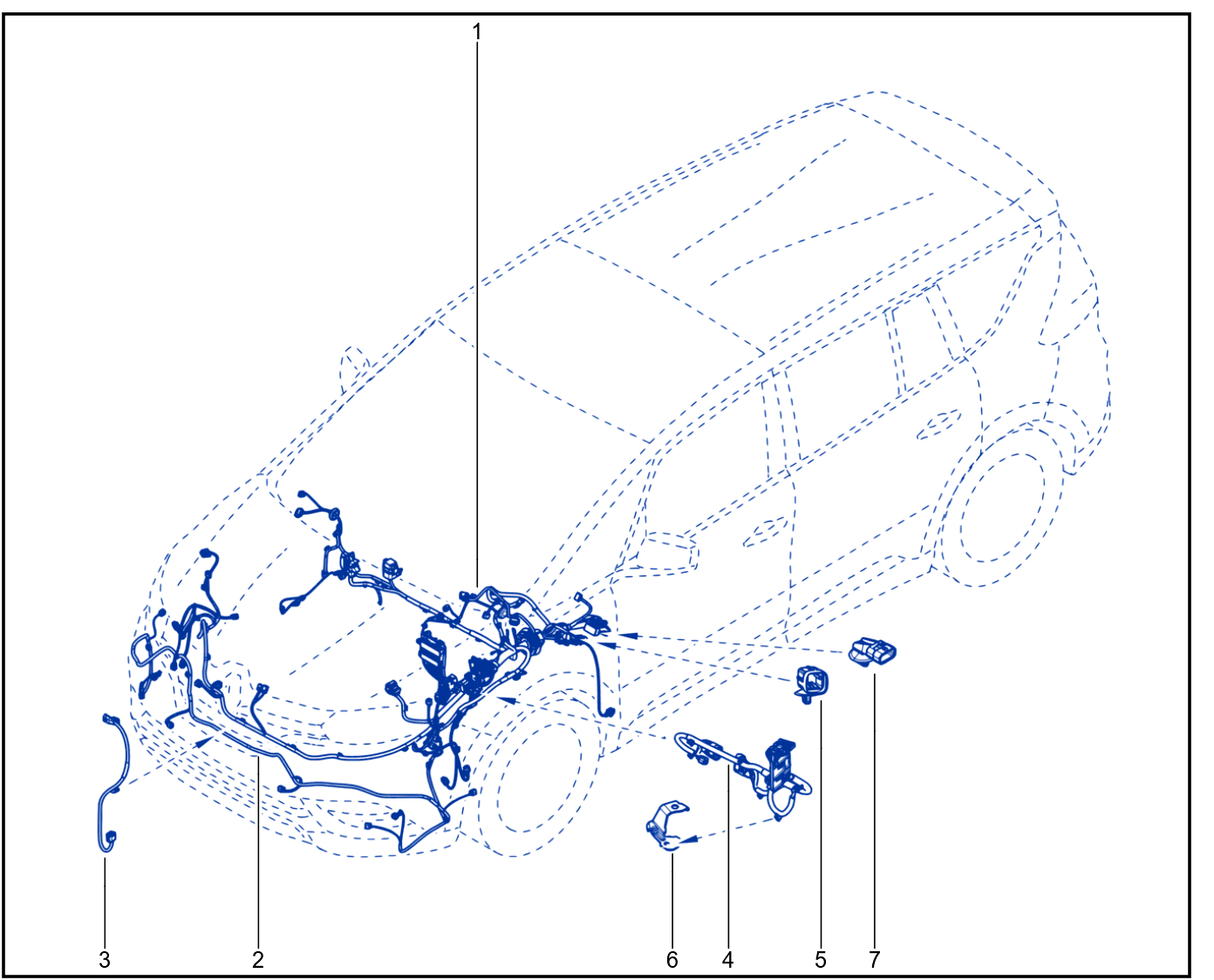 1
3
2
6
4
5
7