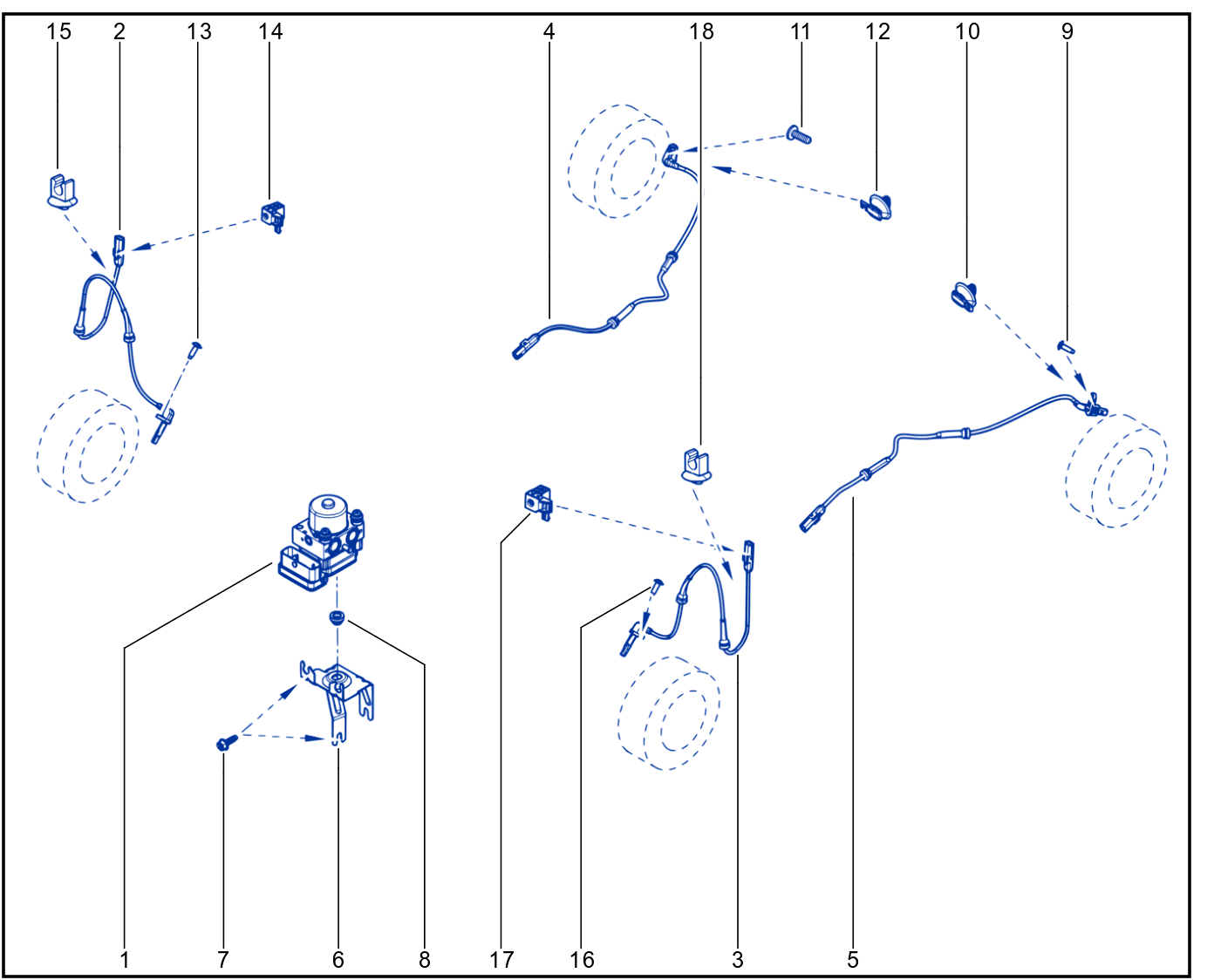 15 2 13 14 4 18 11 12 10 9

1 7 6 8 17 16 3 5