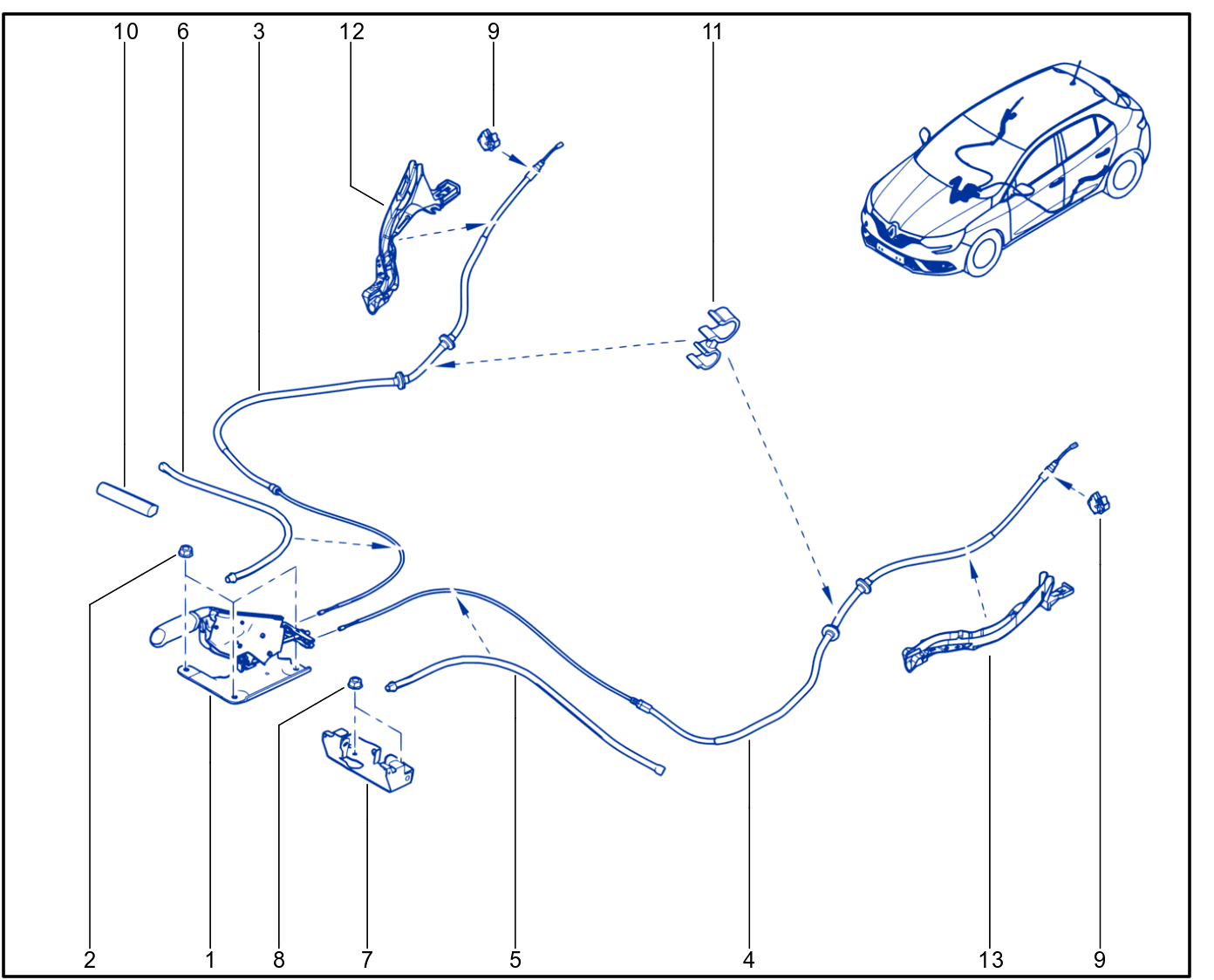 10 6 3 12 9 11

2 1 8 7 5 4 13 9