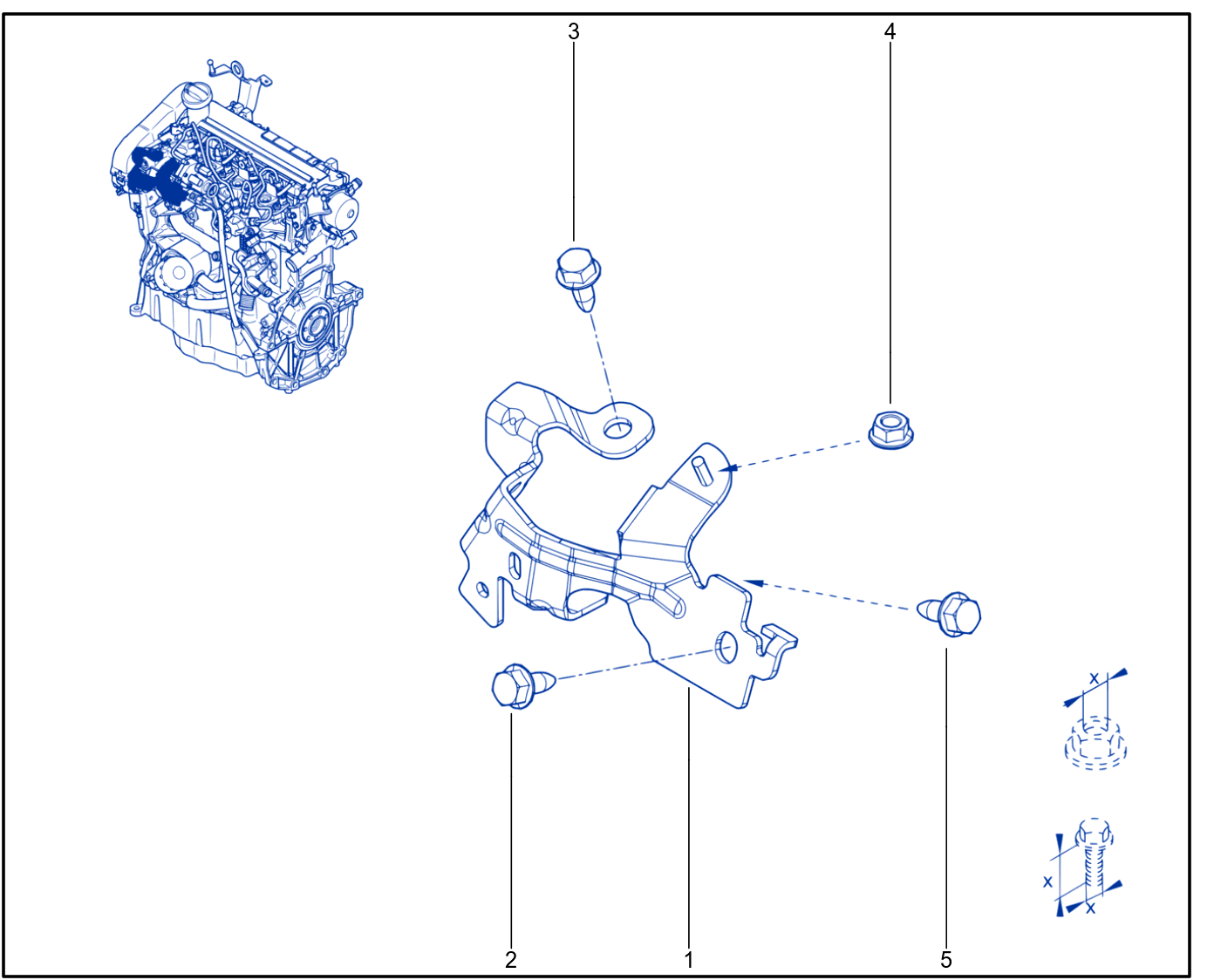 3
4
x
x
x
2
1
5