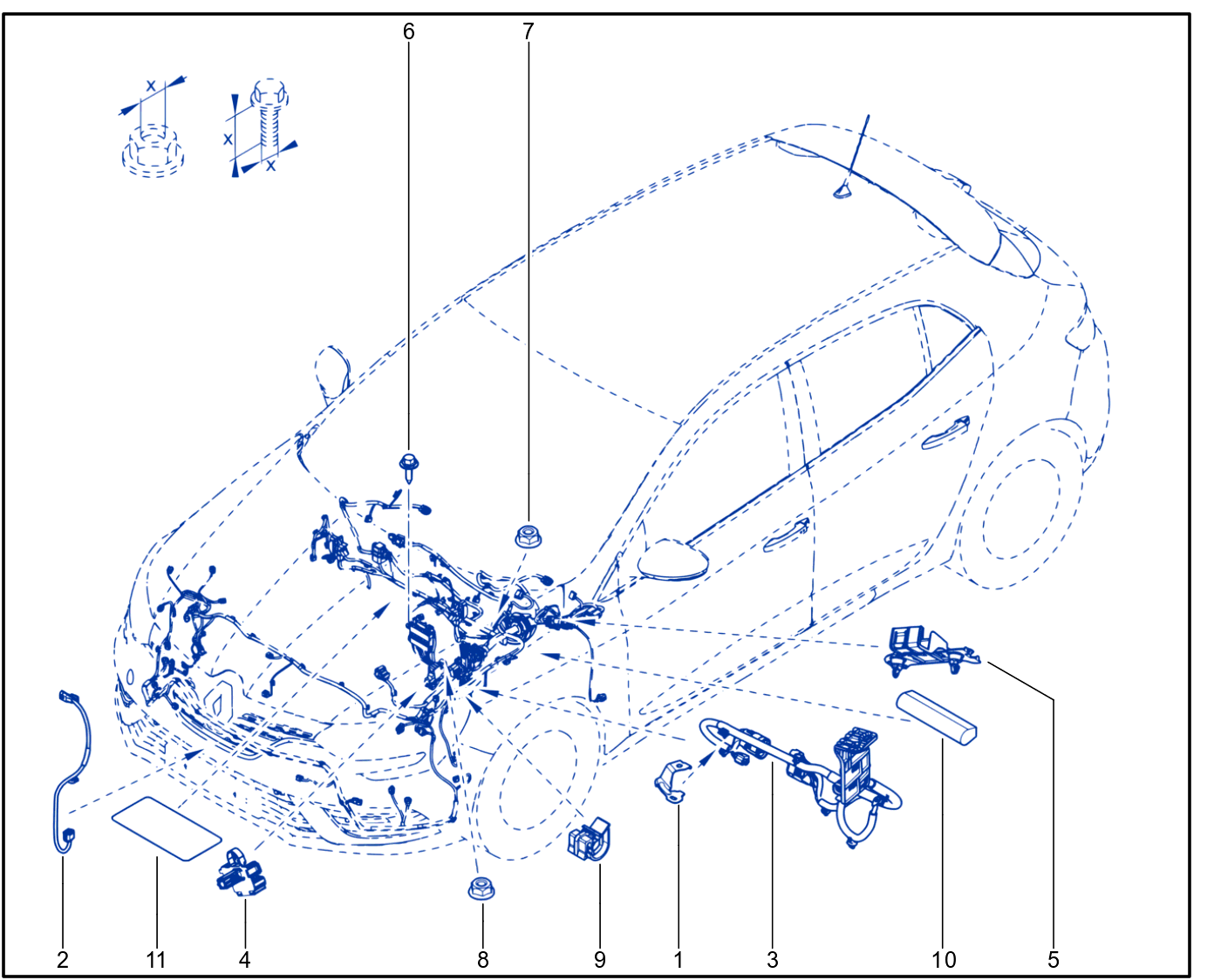 6
7
x
x
x
2
11
4
8
9
1
3
10
5