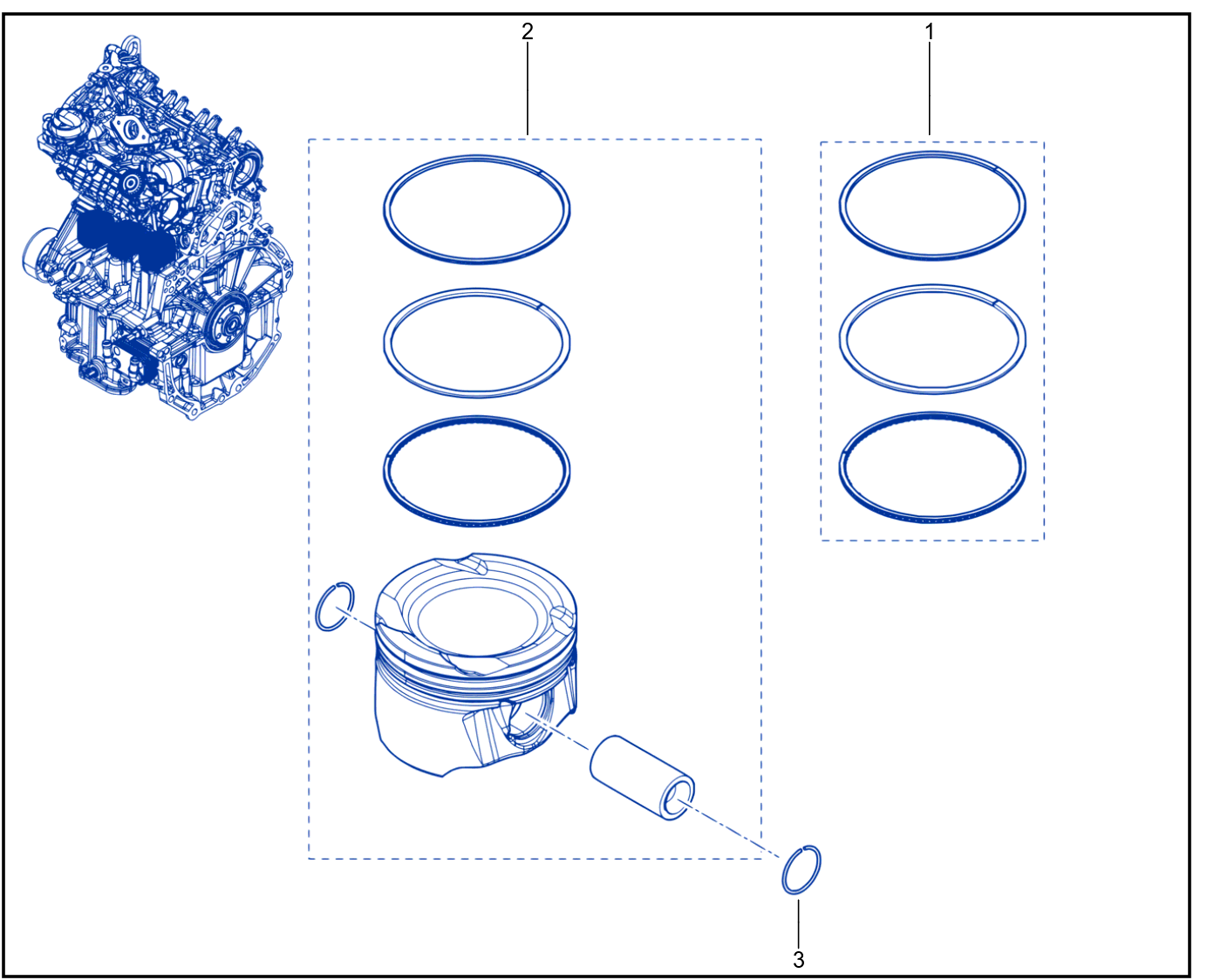 2

1

3