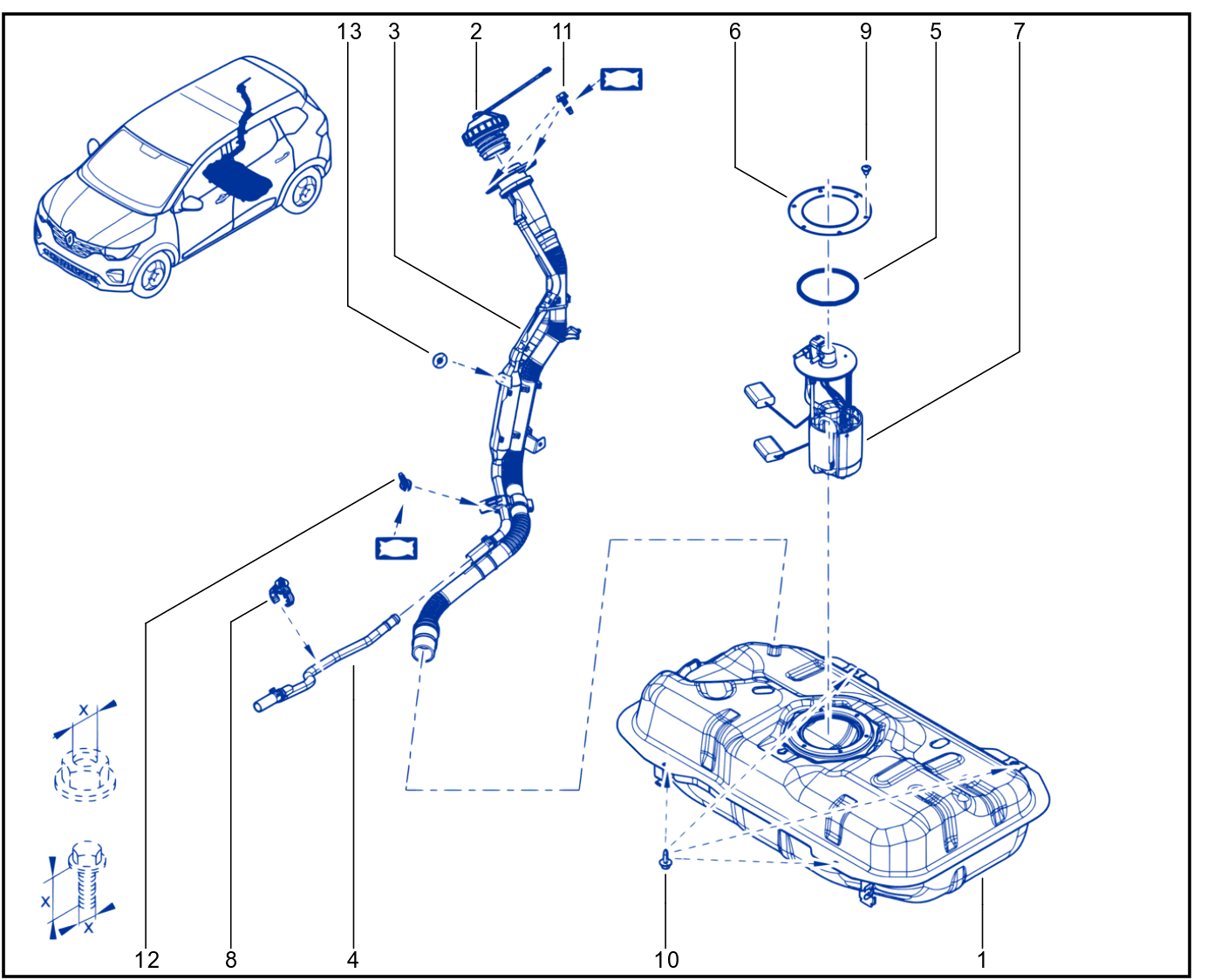 13 3 2 11 6 9 5 7

x

x

x

12 8 4 10 1