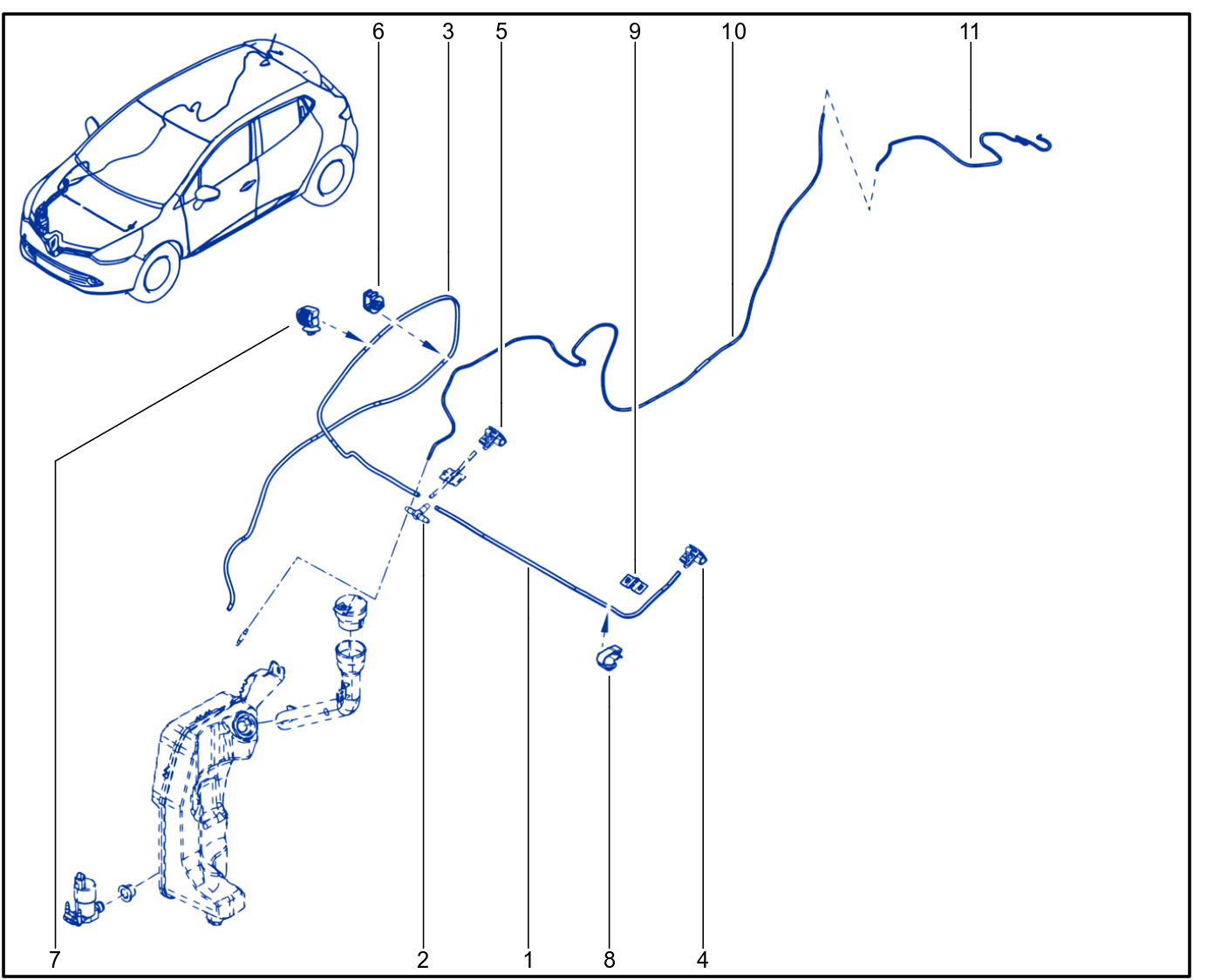 6
3
5
9
10
11
7
2
1
8
4