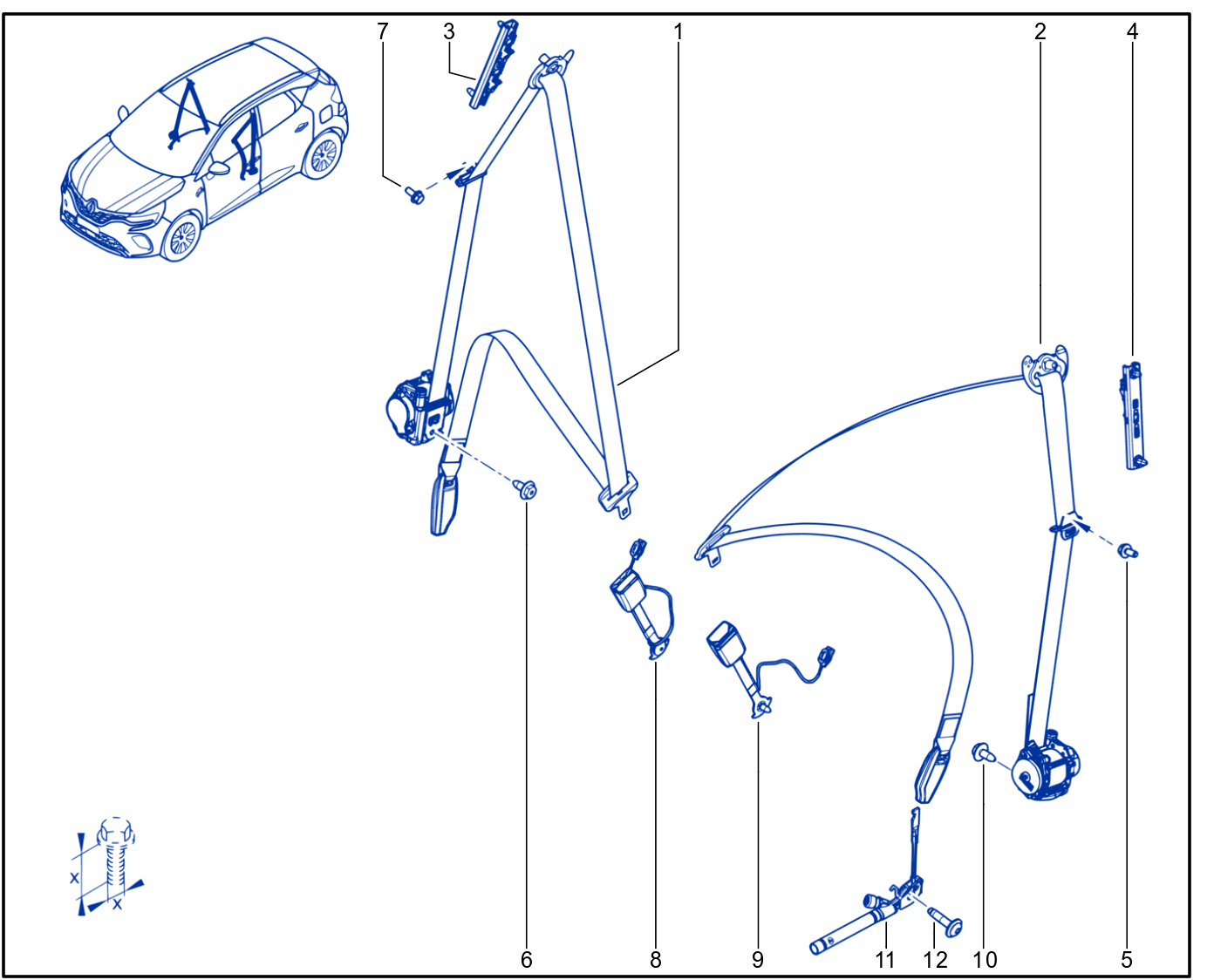 7
3
1
2
4
X
X
6
8
9
11
12
10
5