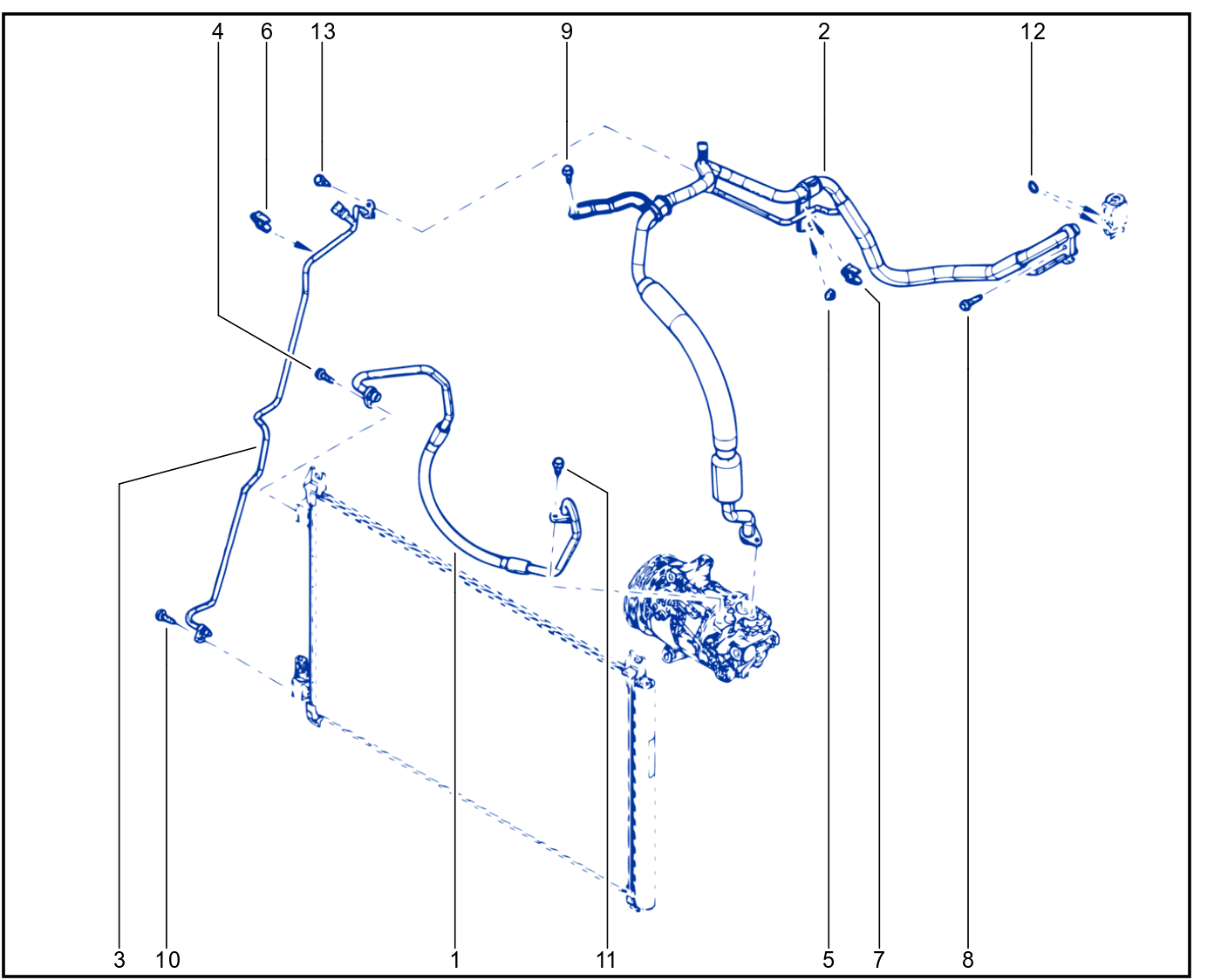 4 6 13 9 2 12

3 10 1 11 5 7 8