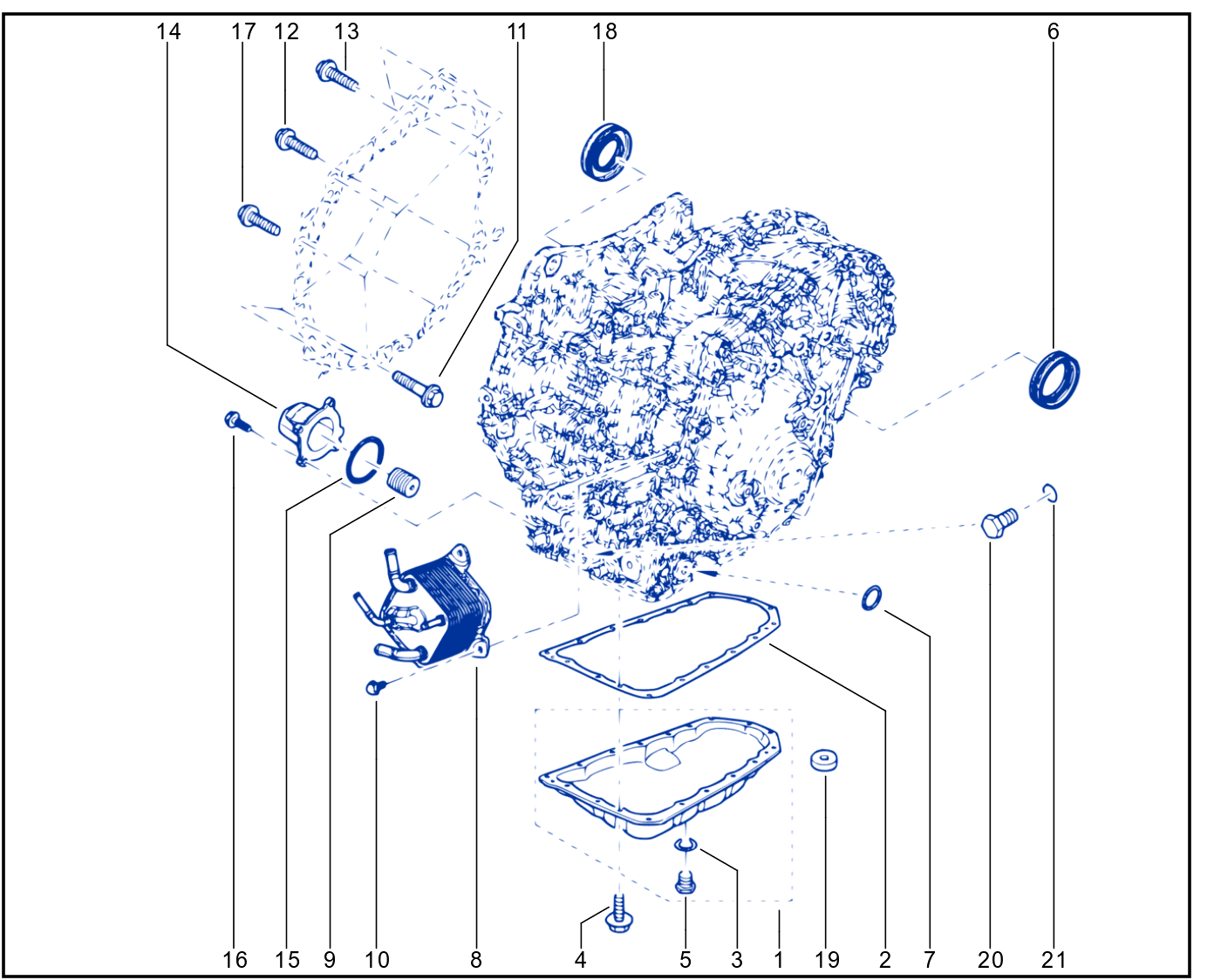 14 17 12 13 11 18 6

16 15 9 10 8 4 5 3 1 19 2 7 20 21