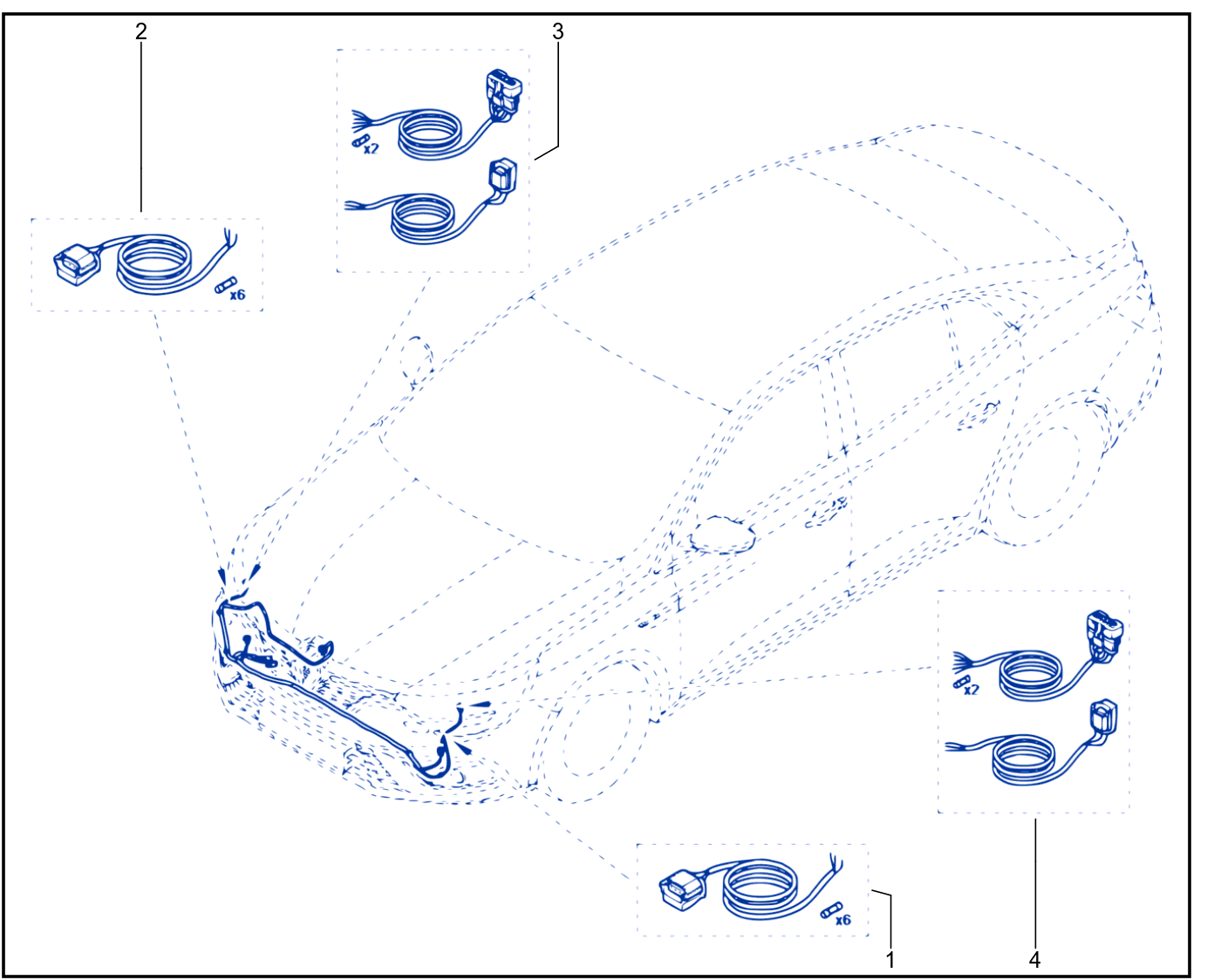 2

3

x2

x6

x2

x6

1

4