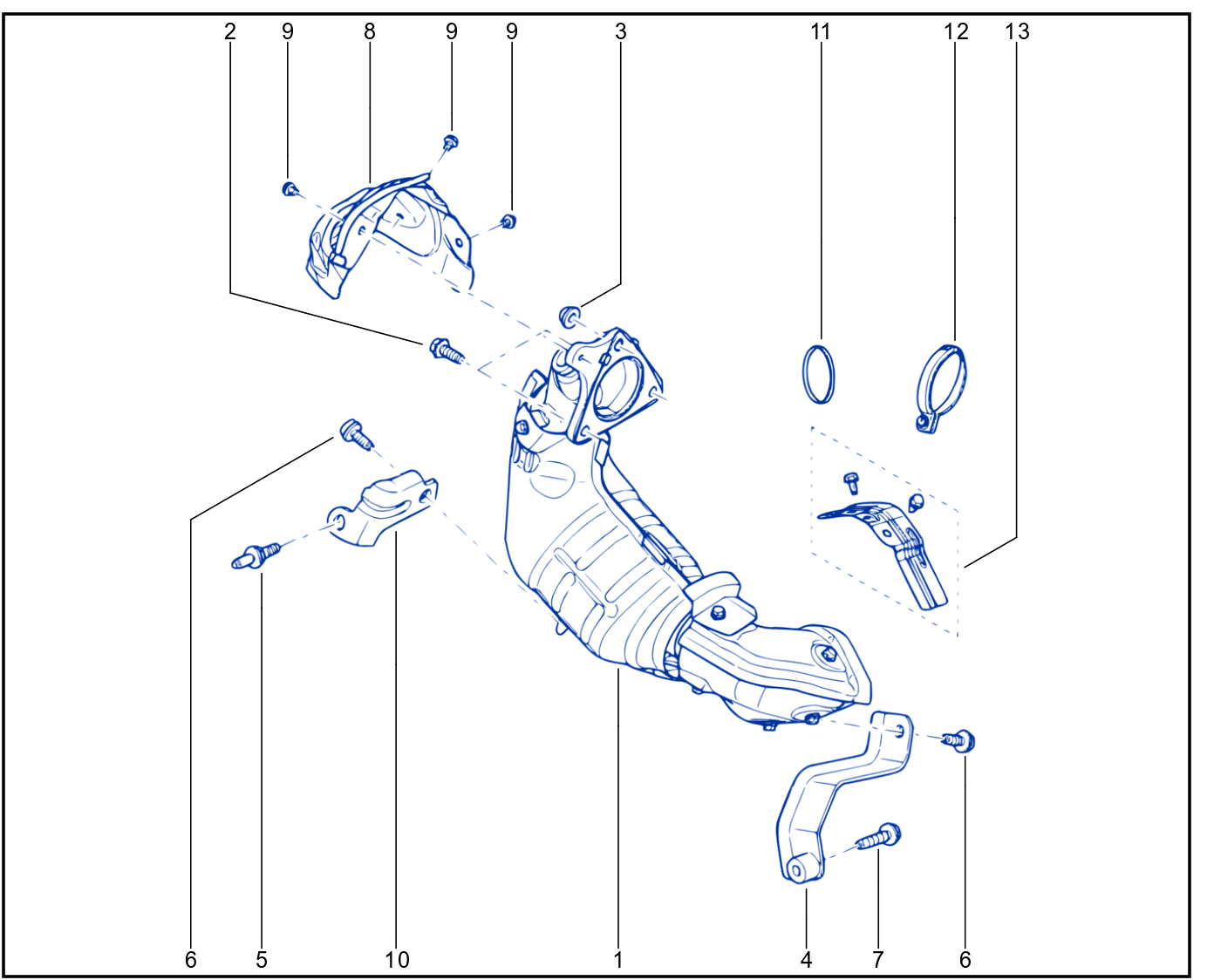 2 9 8 9 9 3 11 12 13

6 5 10 1 4 7 6