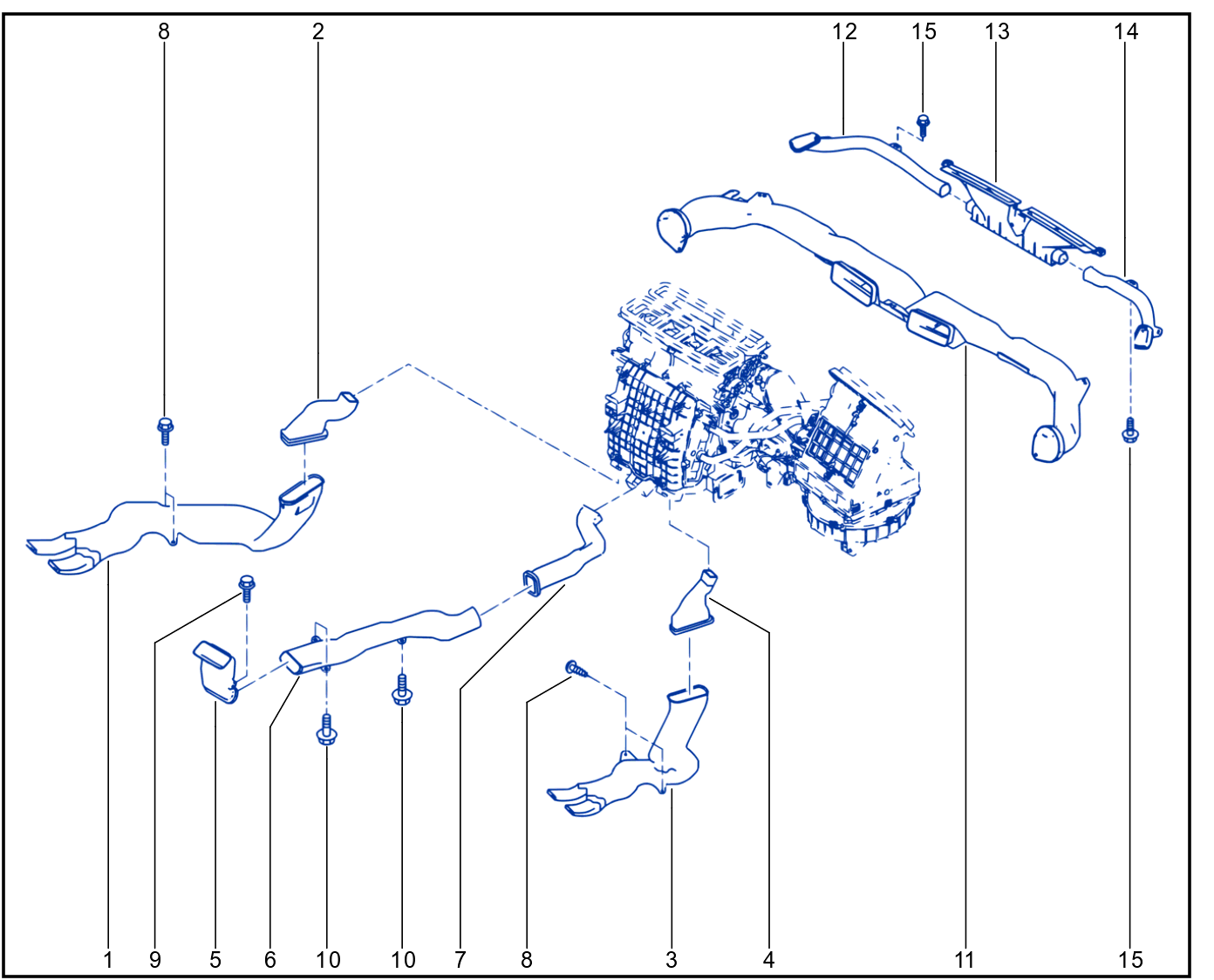 8
2
12
15
13
14
1
9
5
6
10
10
7
8
3
4
11
15