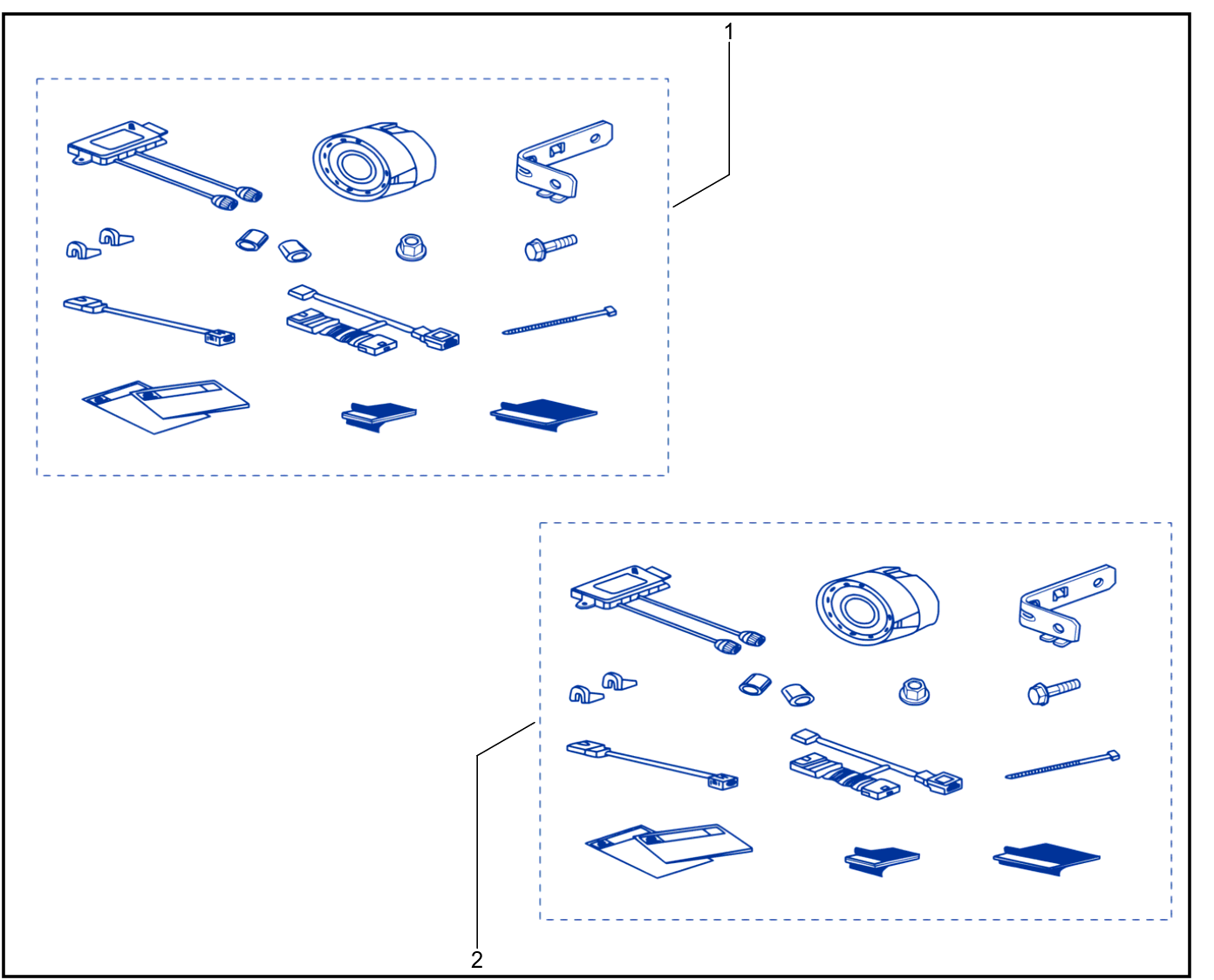 1

2