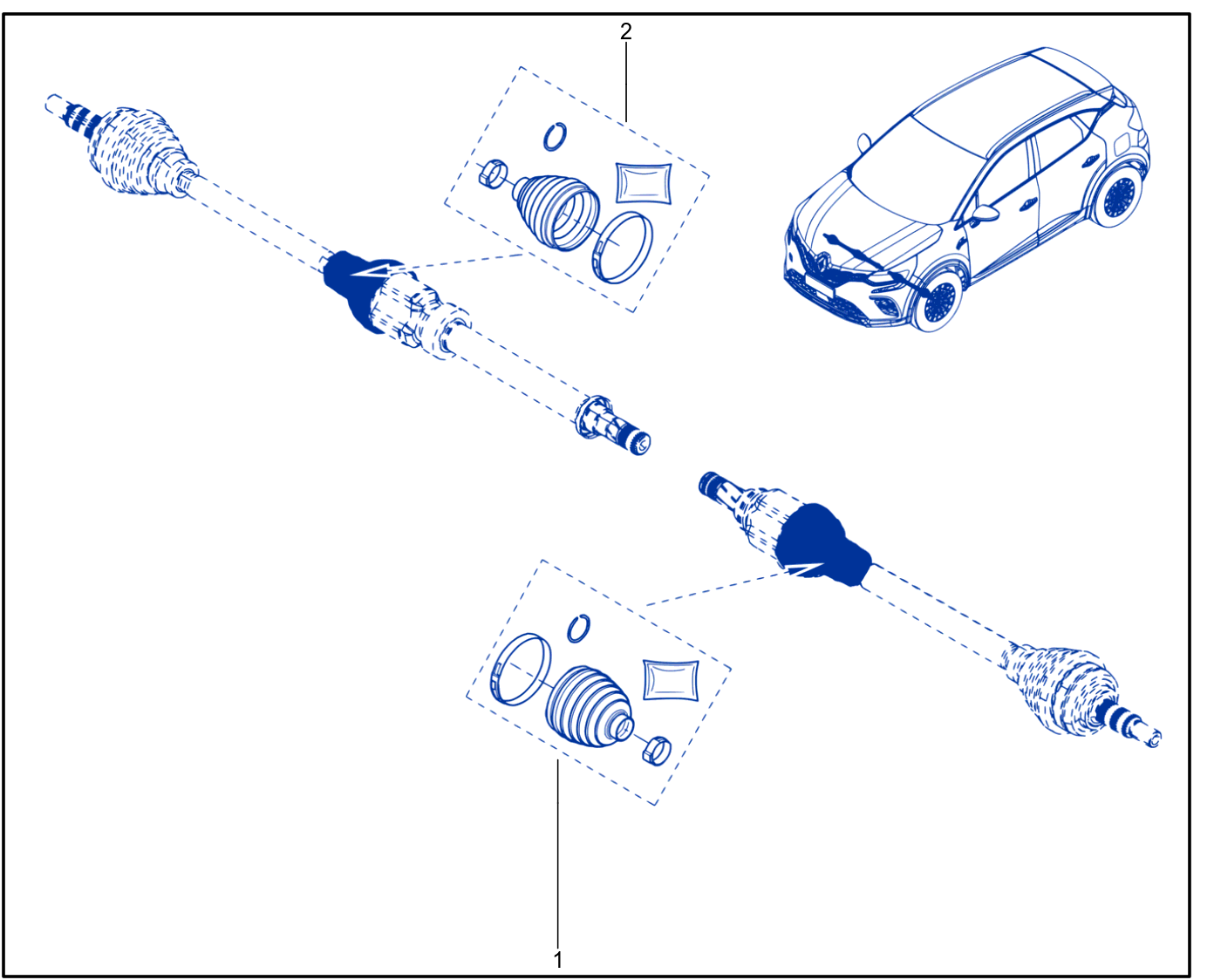 2

1