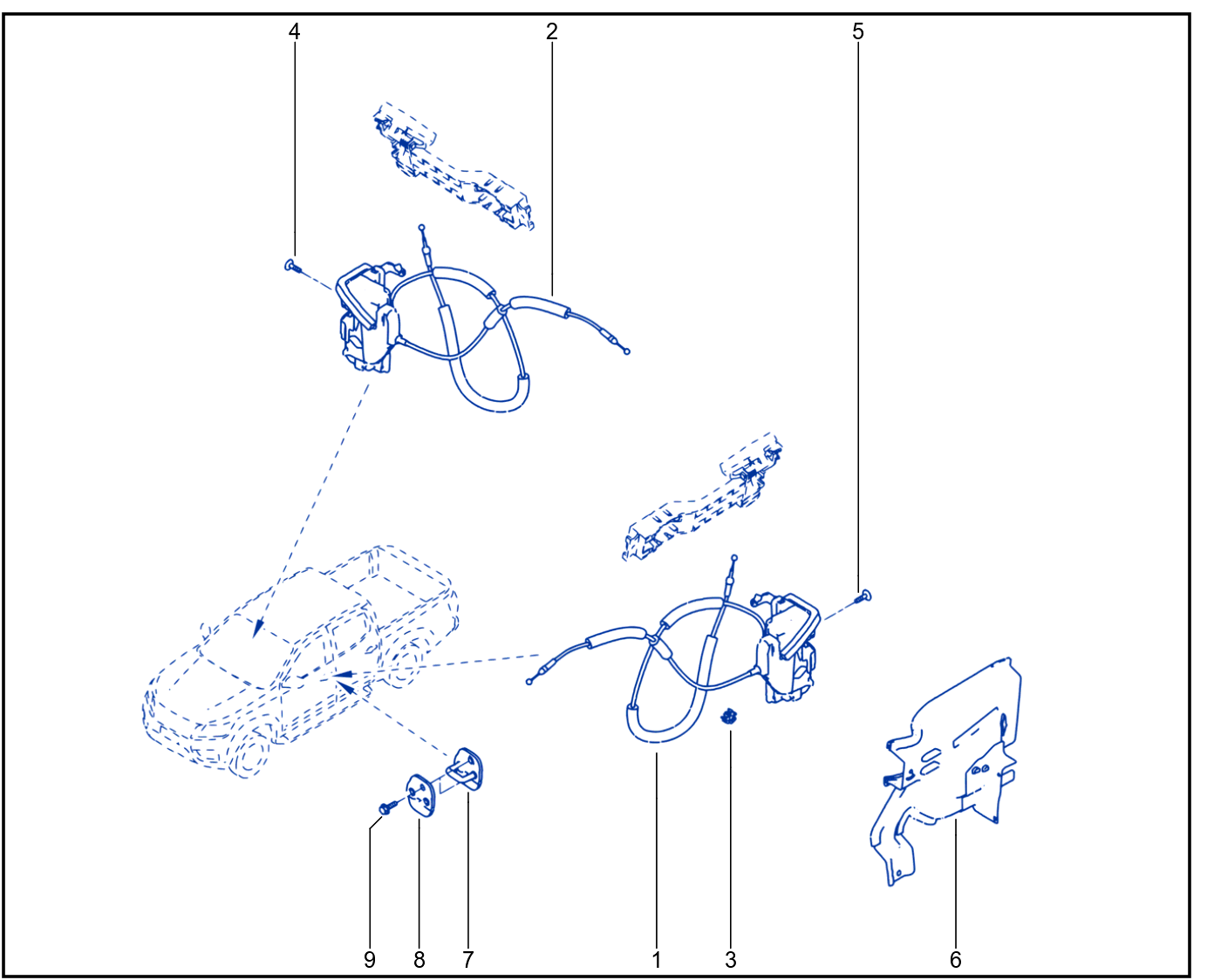 4
2
5
9
8
7
1
3
6