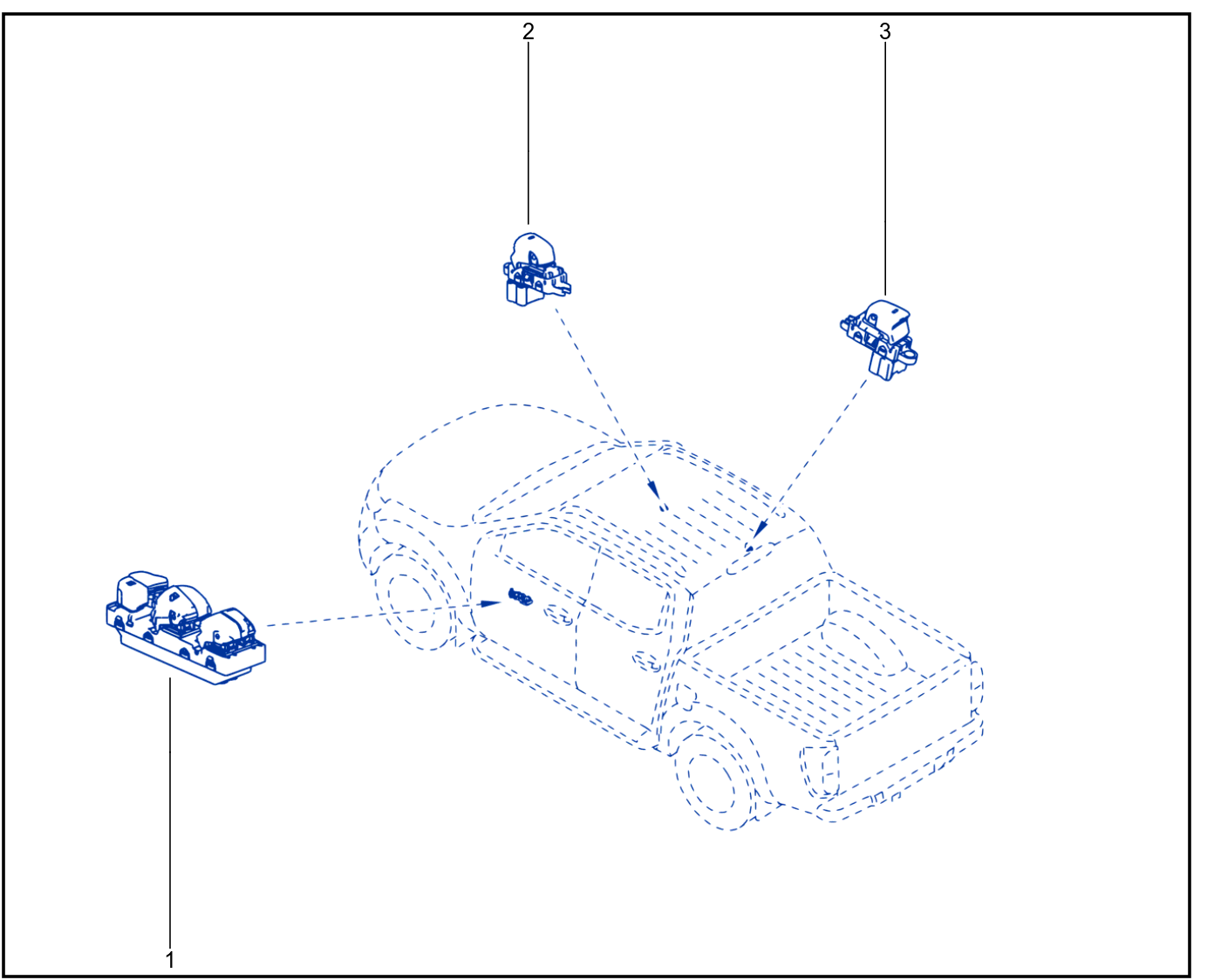 2
3
1