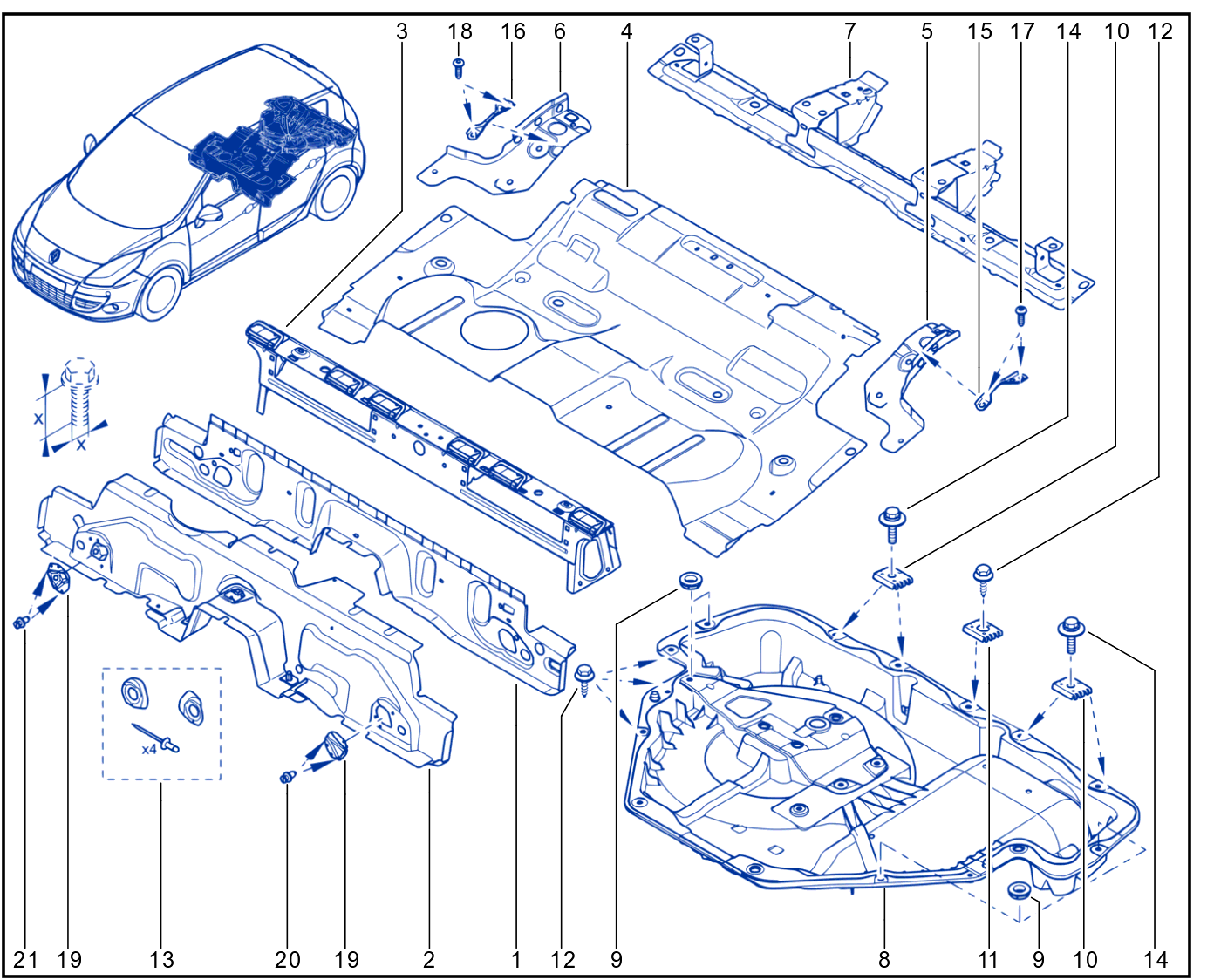 3 18 16 6 4 7 5 15 17 14 10 12

X
X

x4

21 19 13 20 19 2 1 12 9 8 11 9 10 14