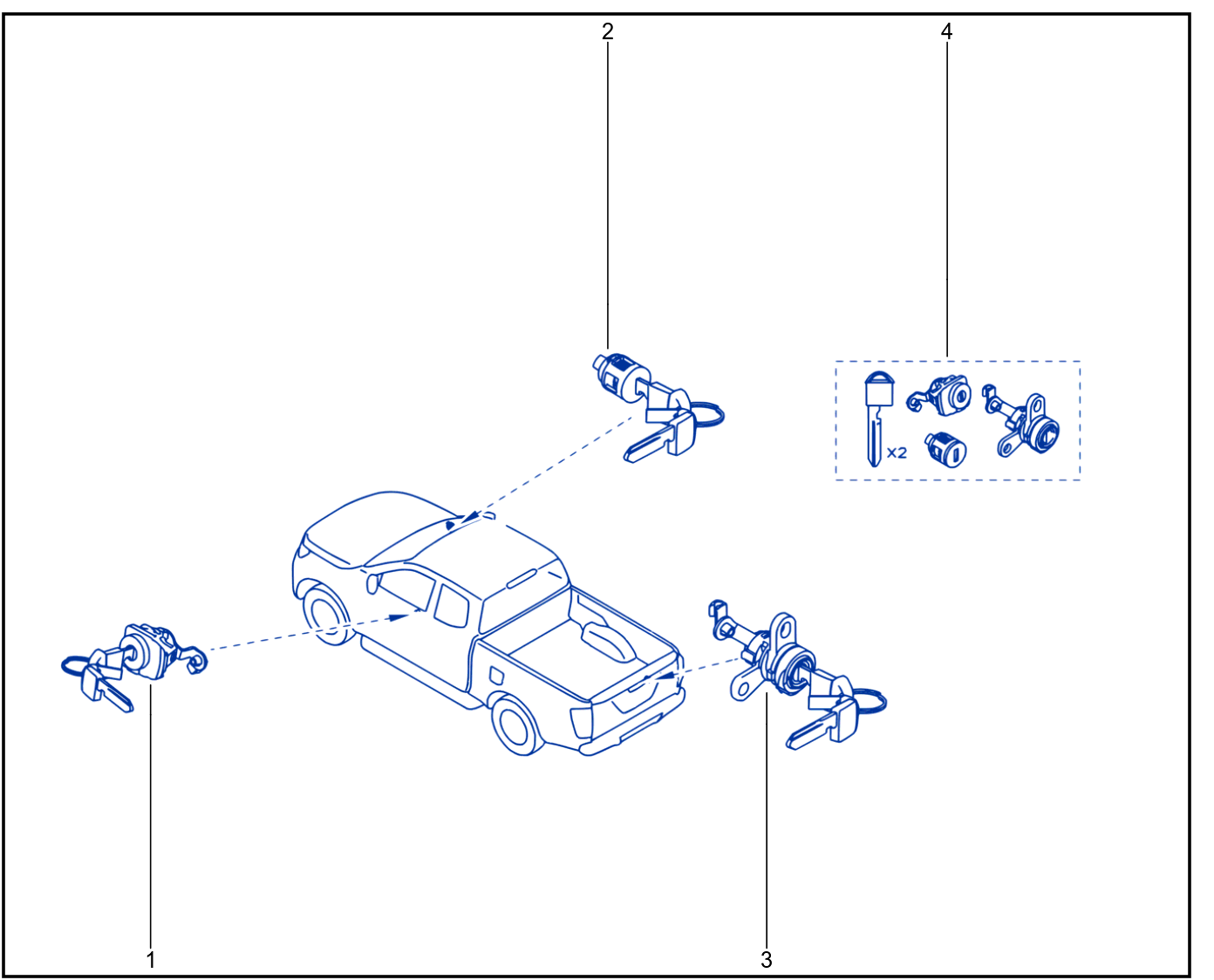 2

4

x2

1

3