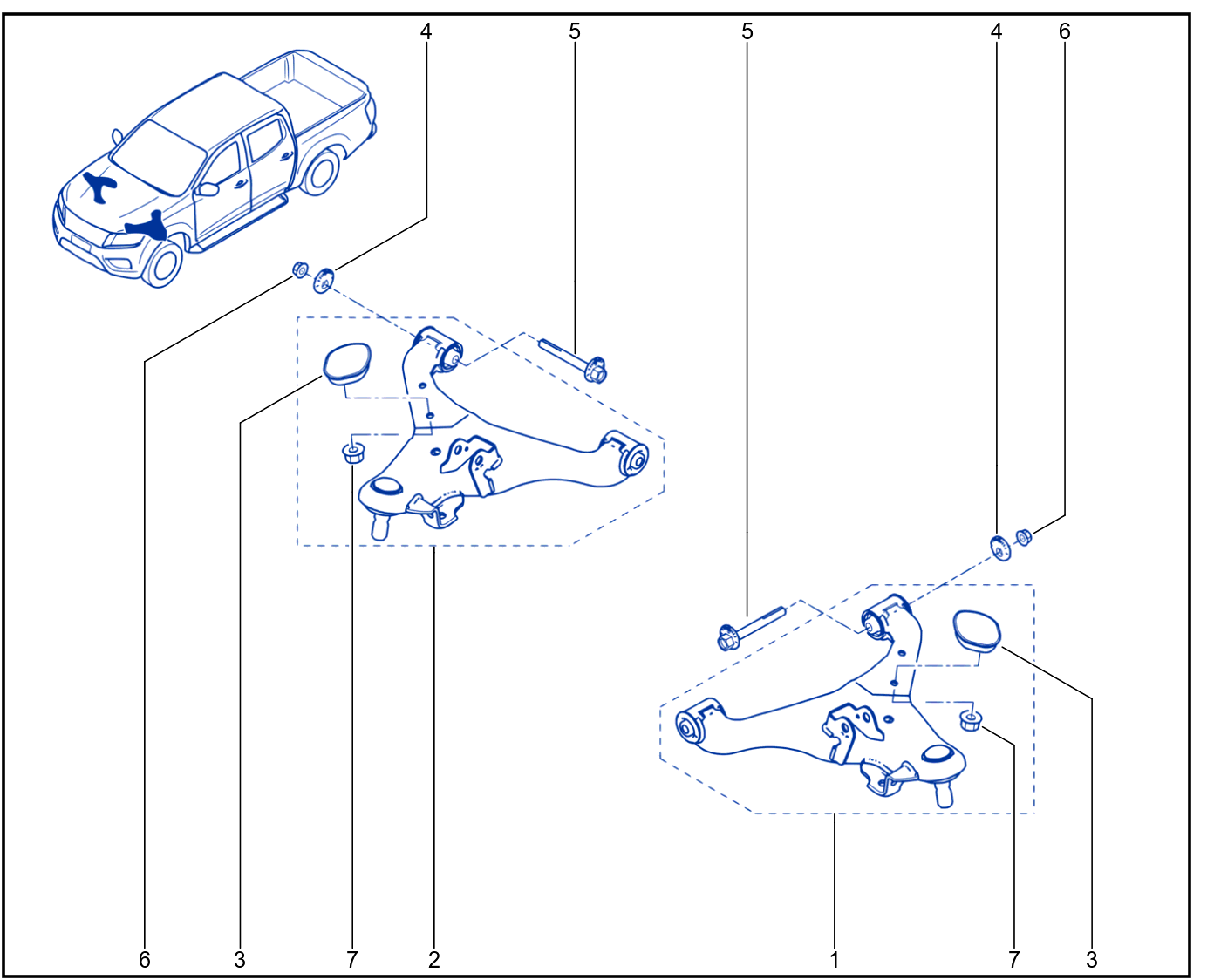 4 5 5 4 6

6 3 7 2 1 7 3