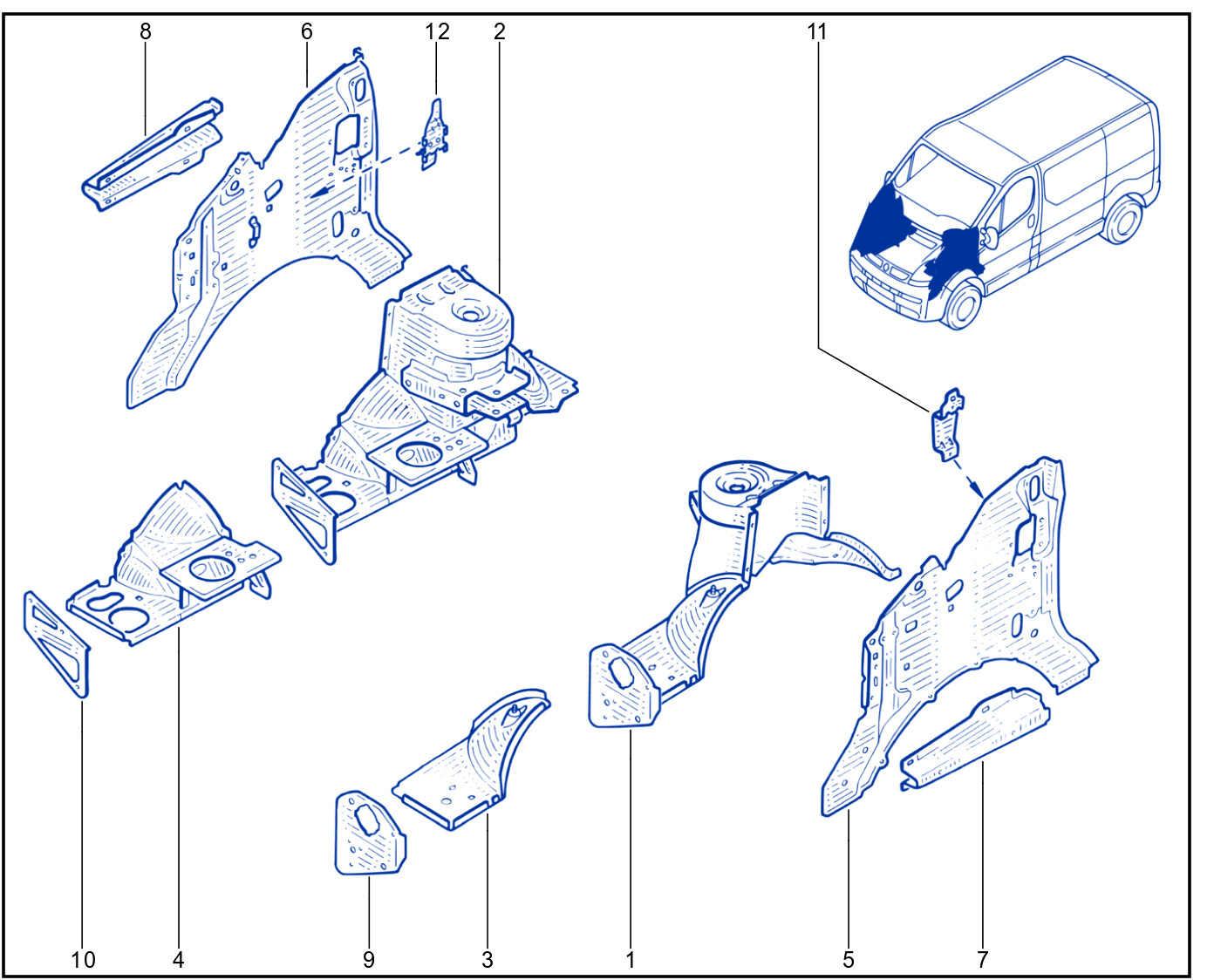 8
6
12
2
11
10
4
9
3
1
5
7