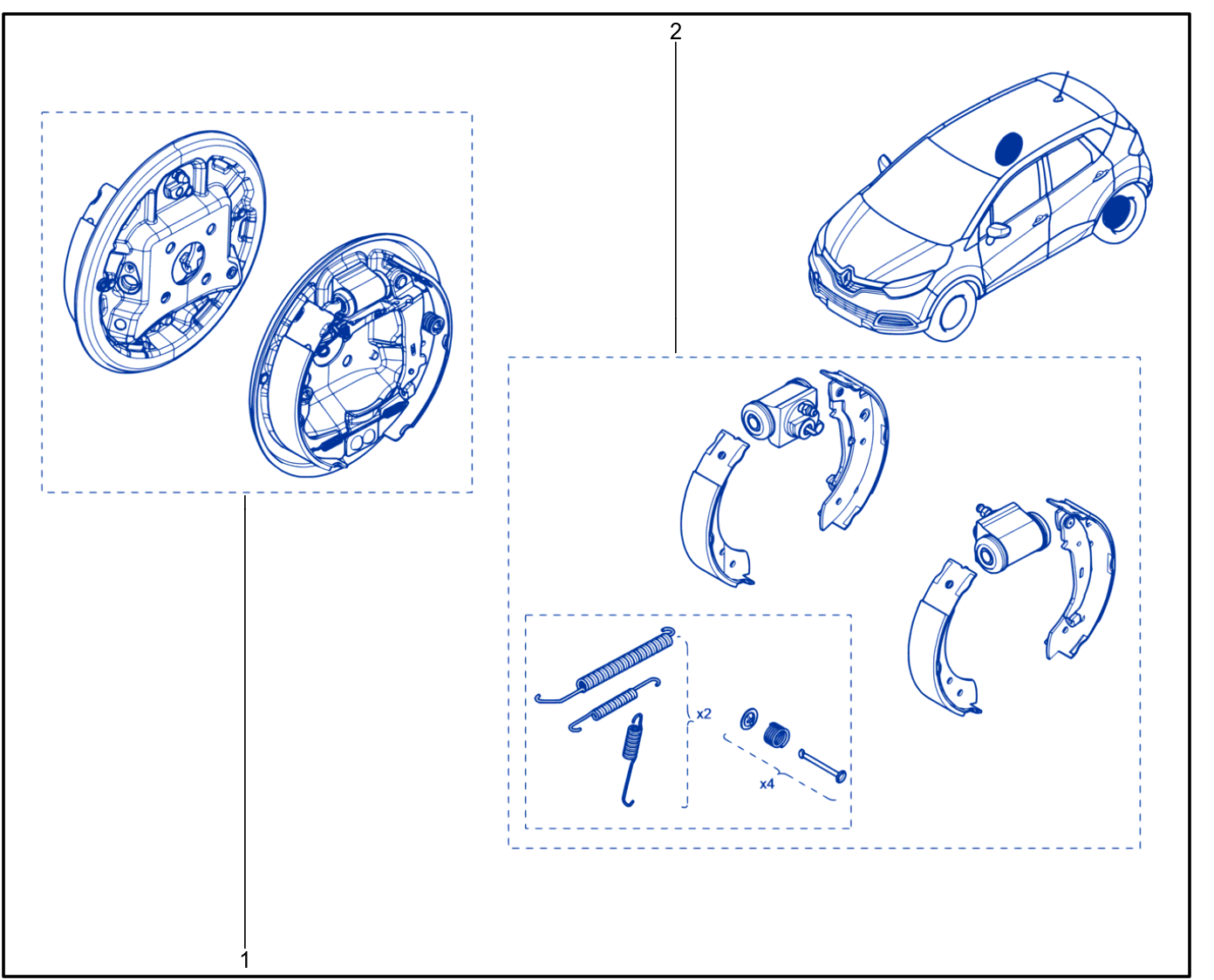 2

x2

x4

1