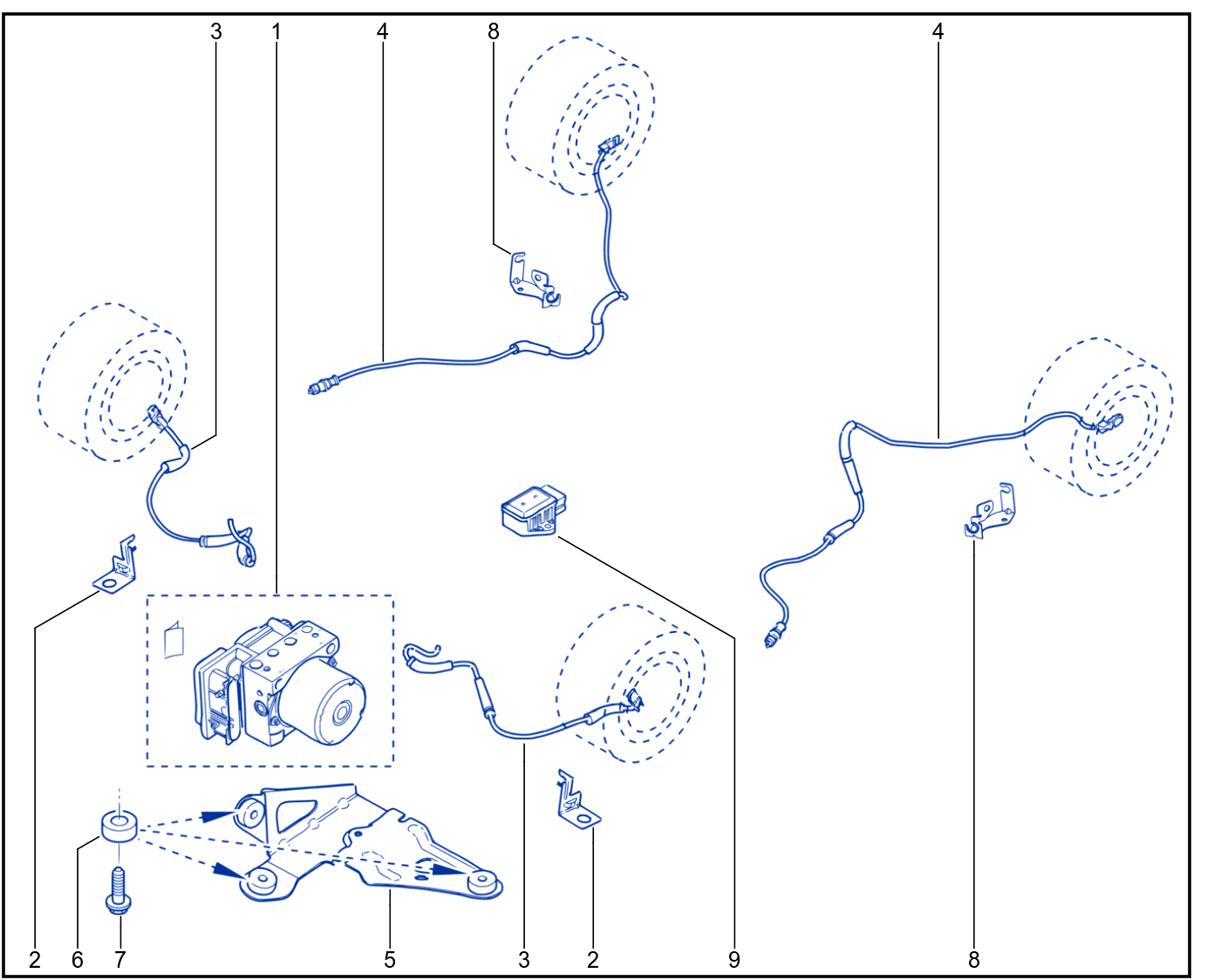 3 1 4 8 4

2 6 7 5 3 2 9 8