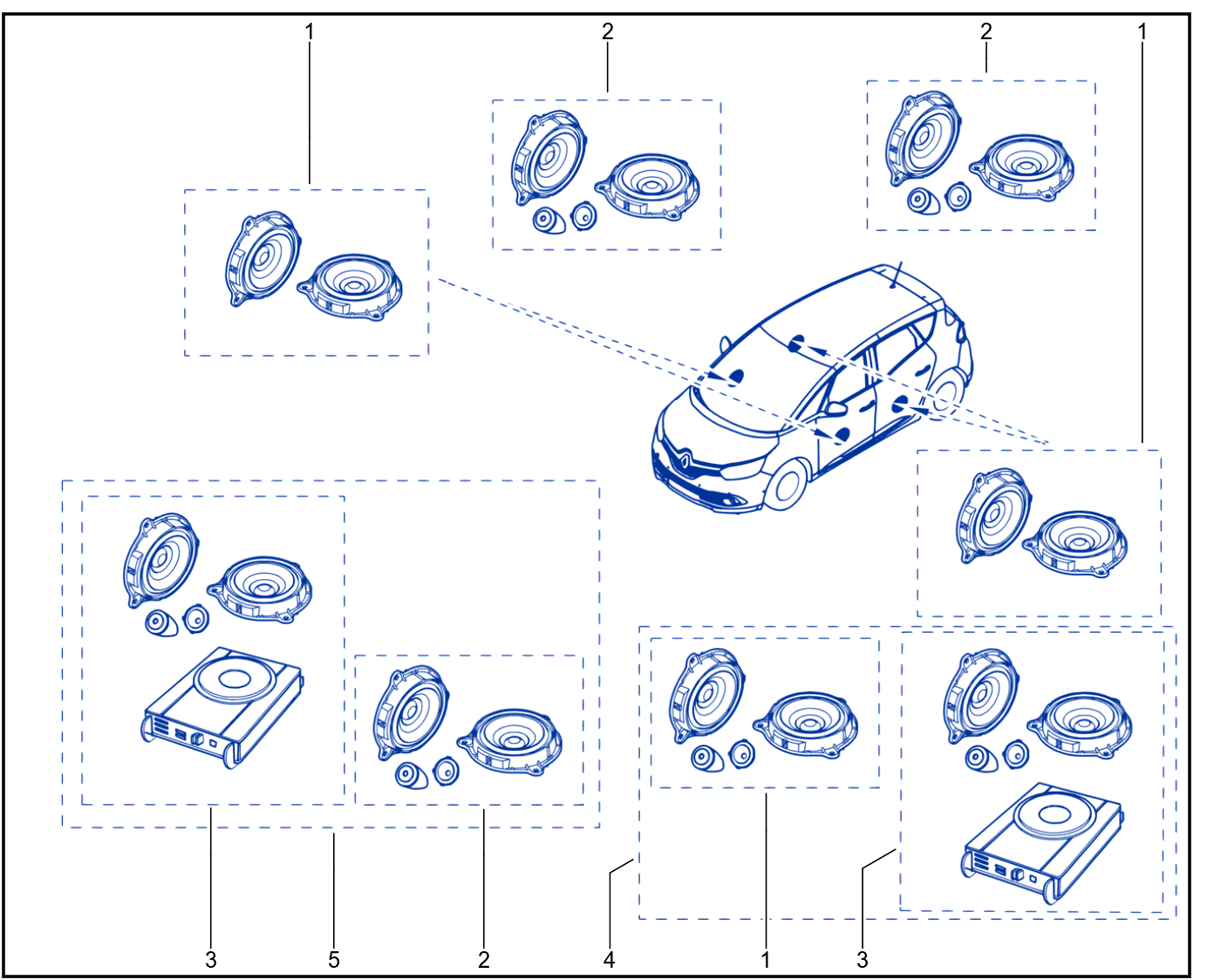 1
2
2
1
3
5
2
4
1
3