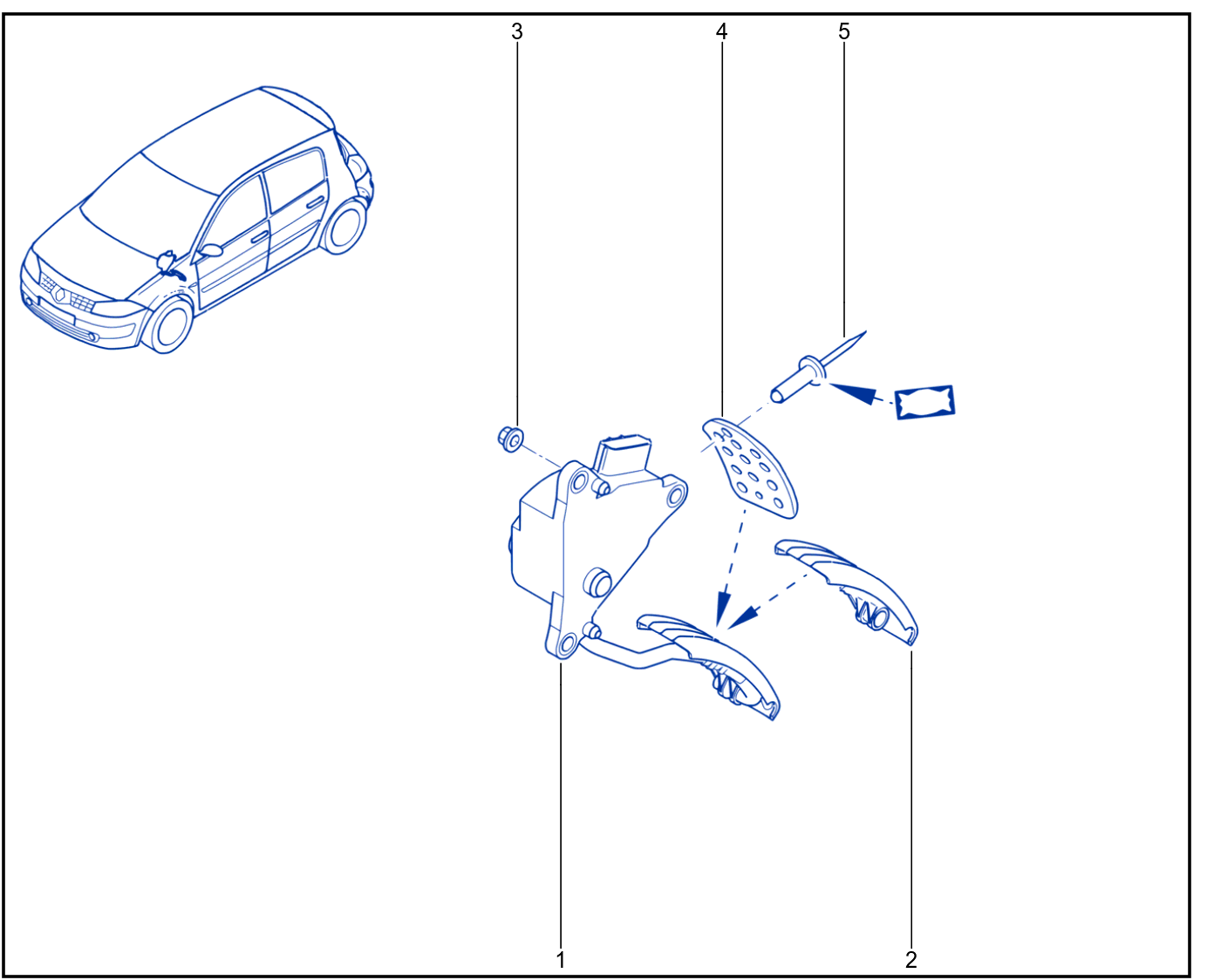 3
4
5
1
2