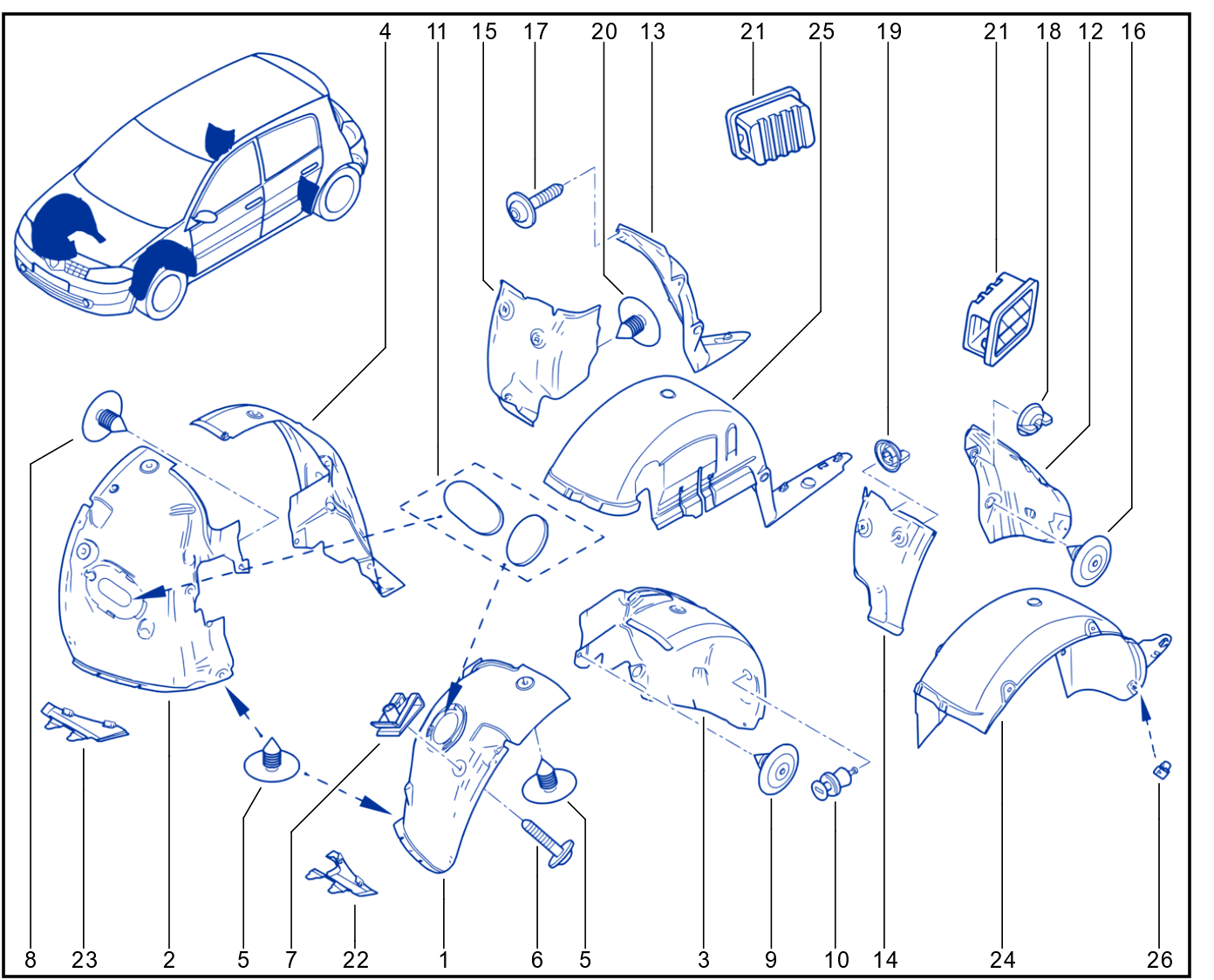 4 11 15 17 20 13 21 25 19 21 18 12 16

8 23 2 5 7 22 1 6 5 3 9 10 14 24 26