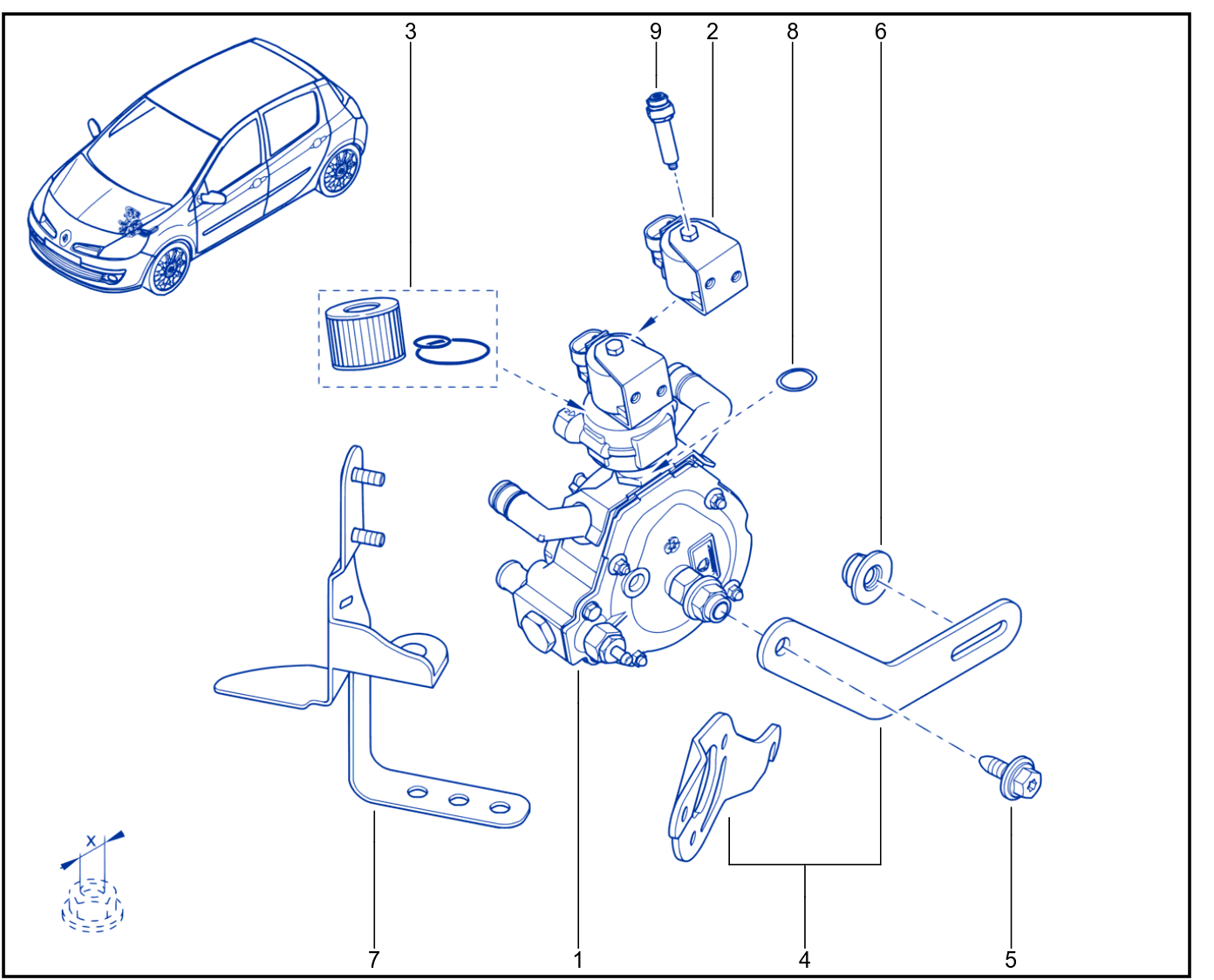 3
9
2
8
6
x
7
1
4
5