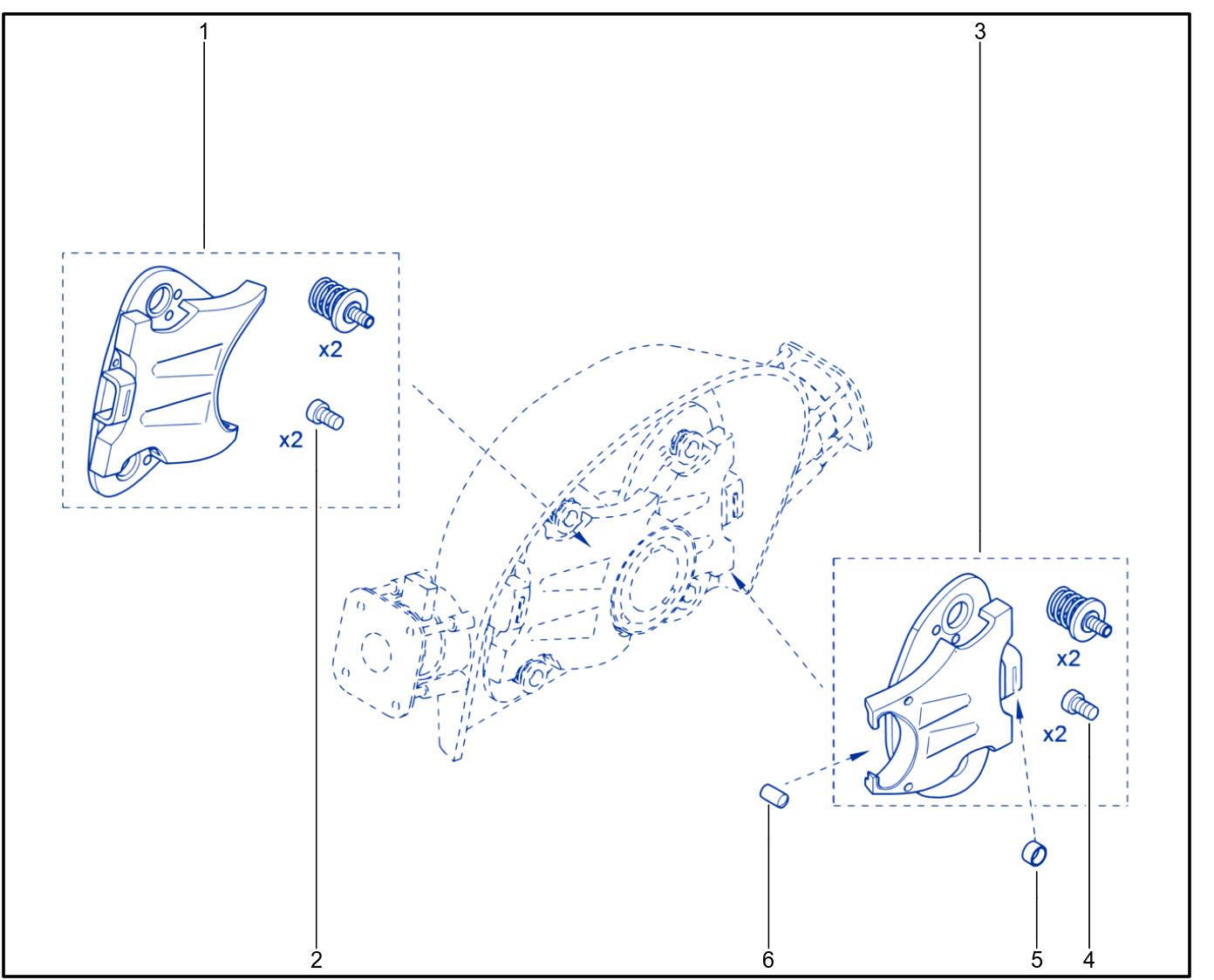 1

3

x2

x2

x2

x2

2

6

5

4