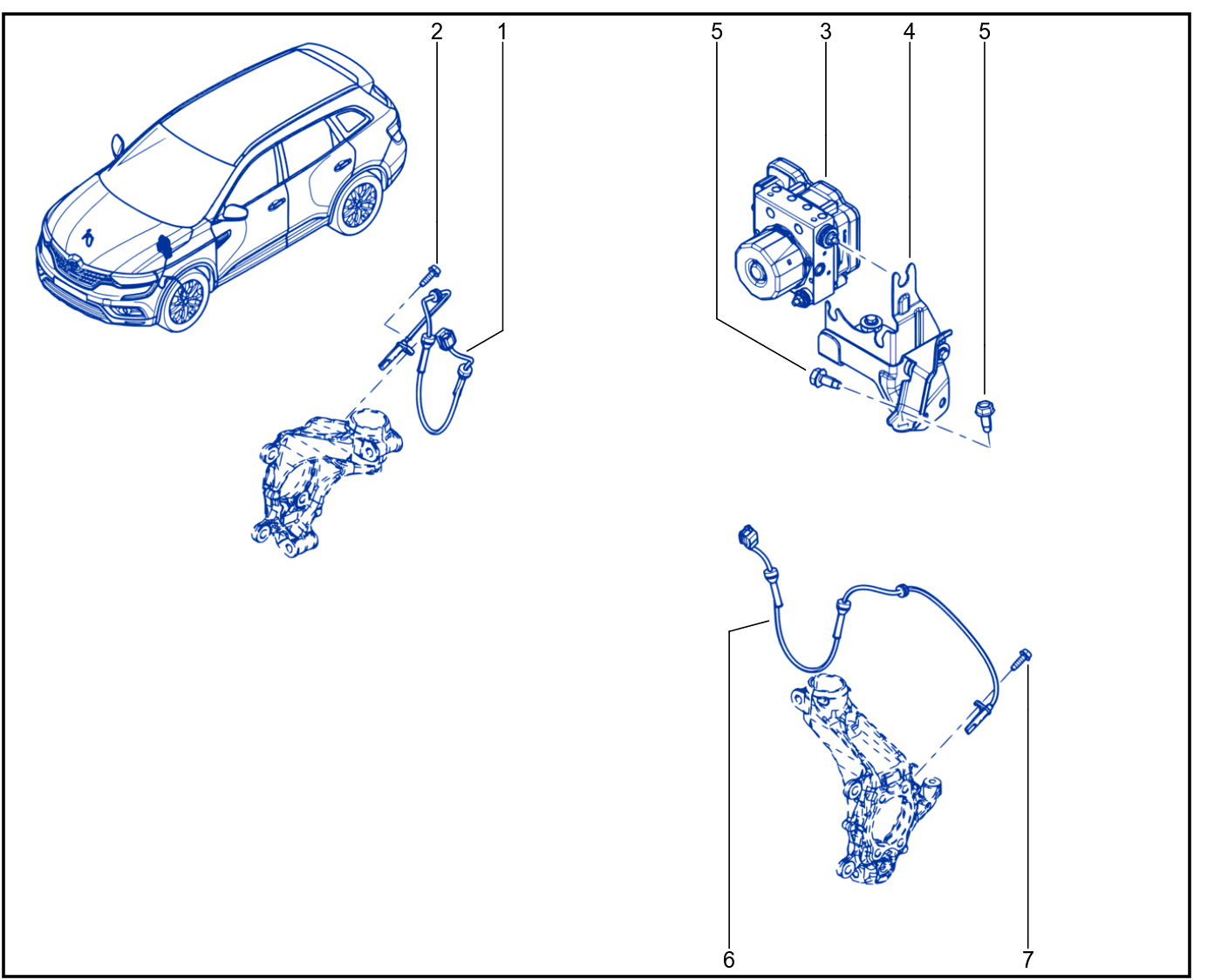 2
1
5
3
4
5
6
7