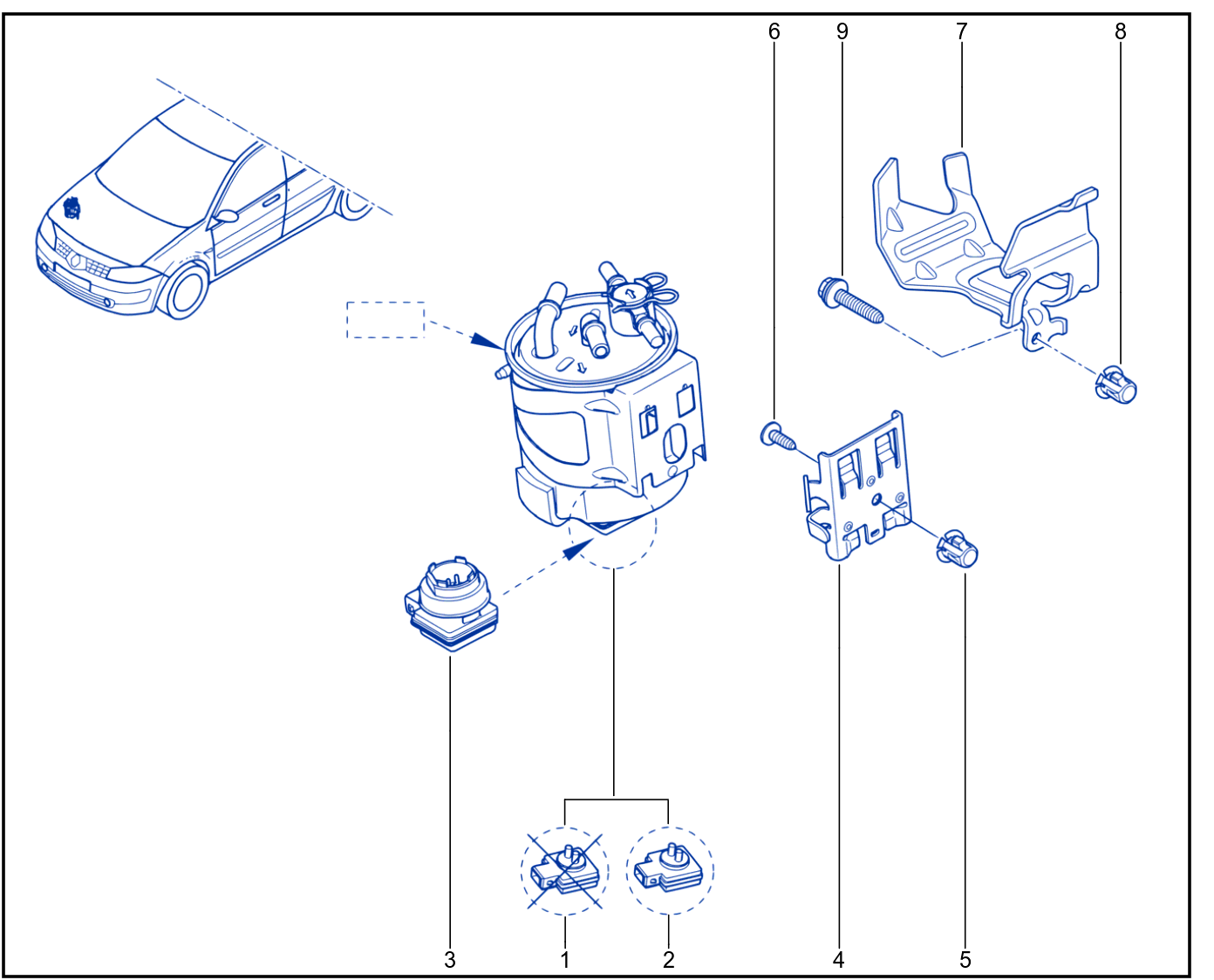 6
9
7
8
3
1
2
4
5