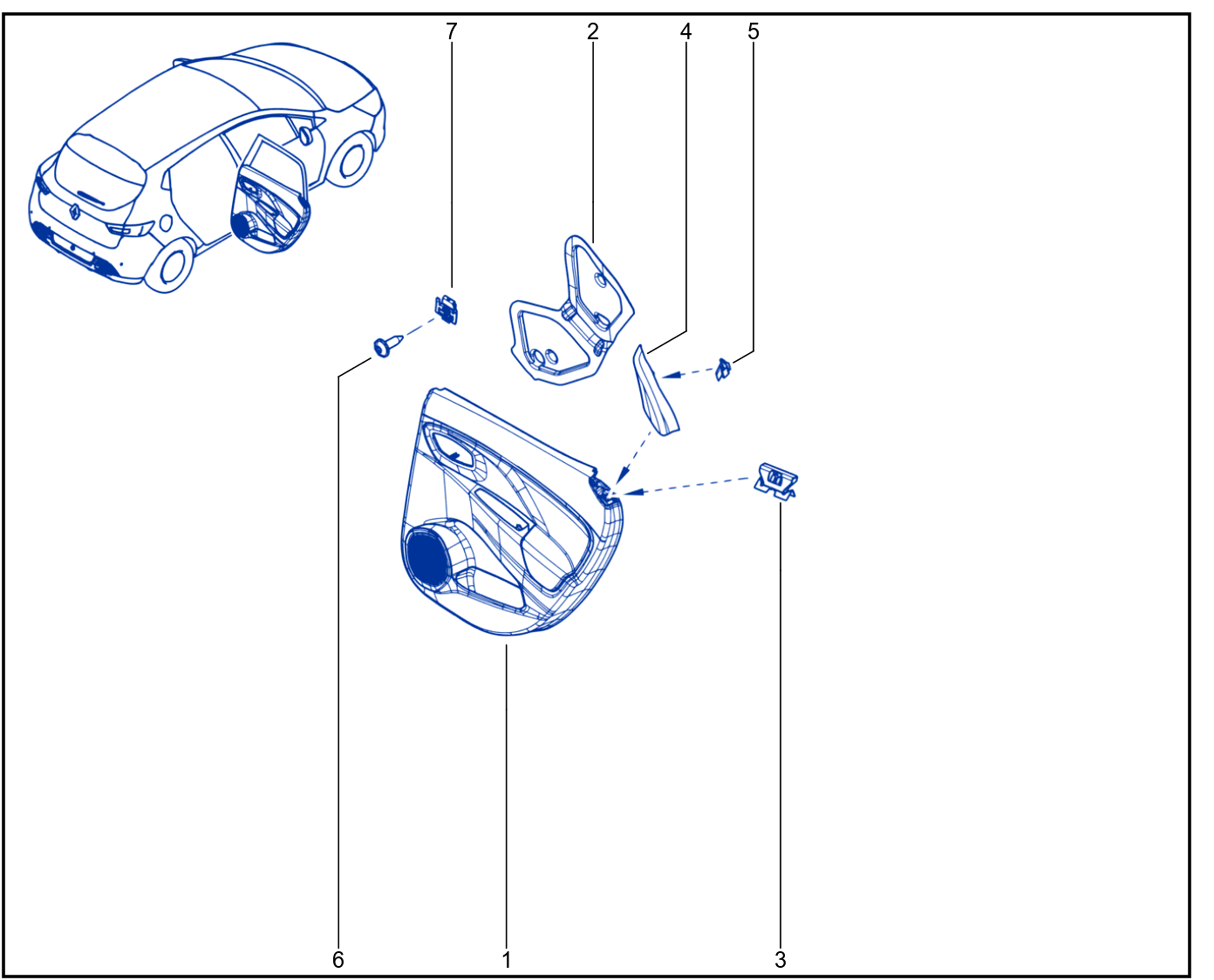 7
2
4
5
6
1
3