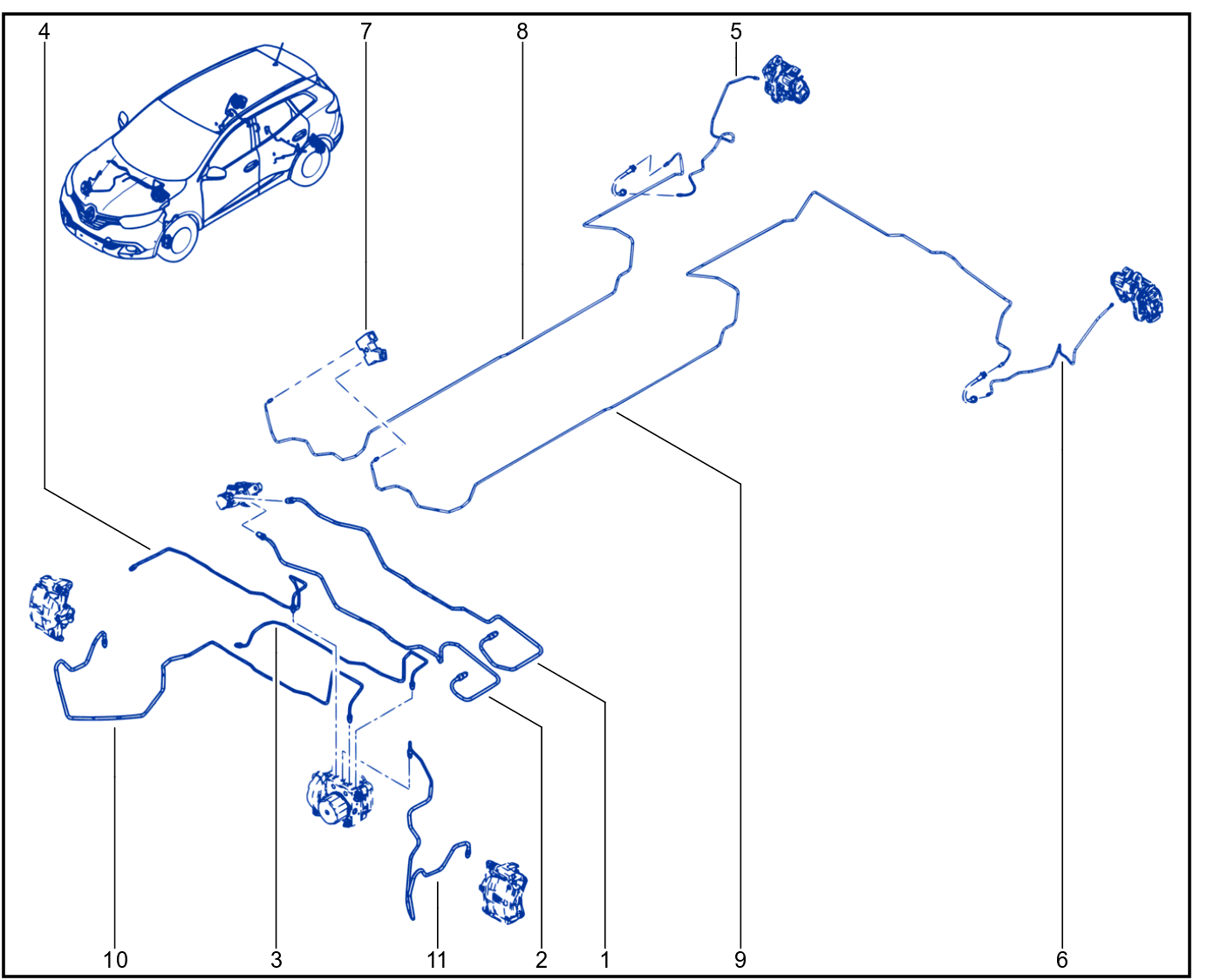 4
7
8
5
10
3
11
2
1
9
6